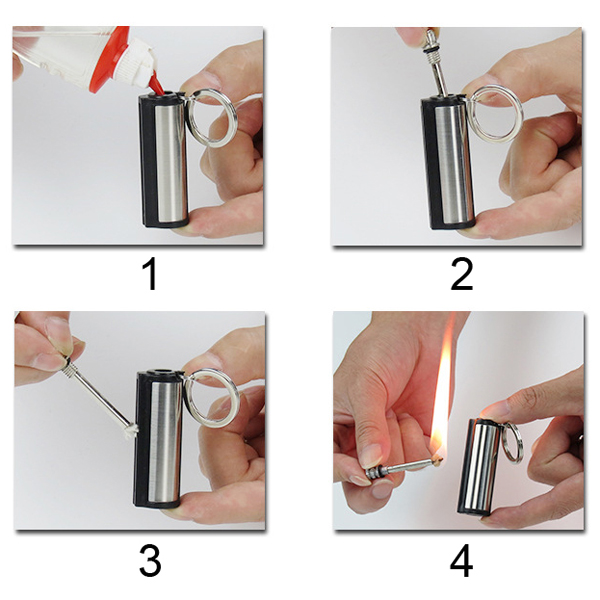 1

2

3

4