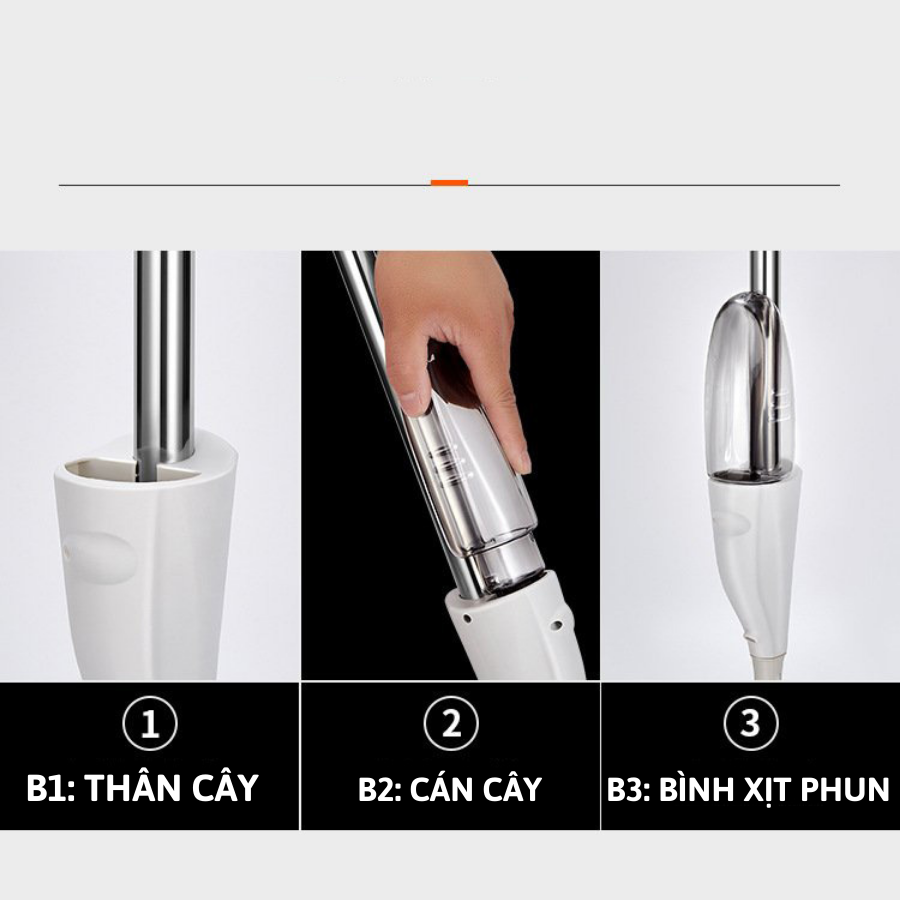 1
B1: THÂN CÂY

2
B2: CÁN CÂY

3
B3: BÌNH XỊT PHUN