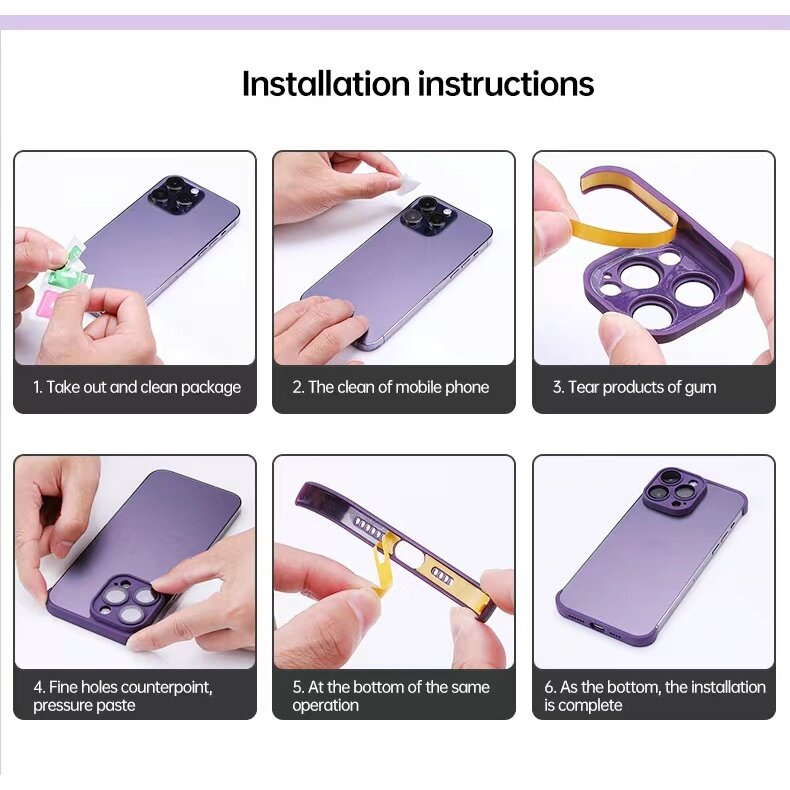 Installation instructions

1. Take out and clean package

2. The clean of mobile phone

3. Tear products of gum

4. Fine holes counterpoint, pressure paste

5. At the bottom of the same operation

6. As the bottom, the installation is complete