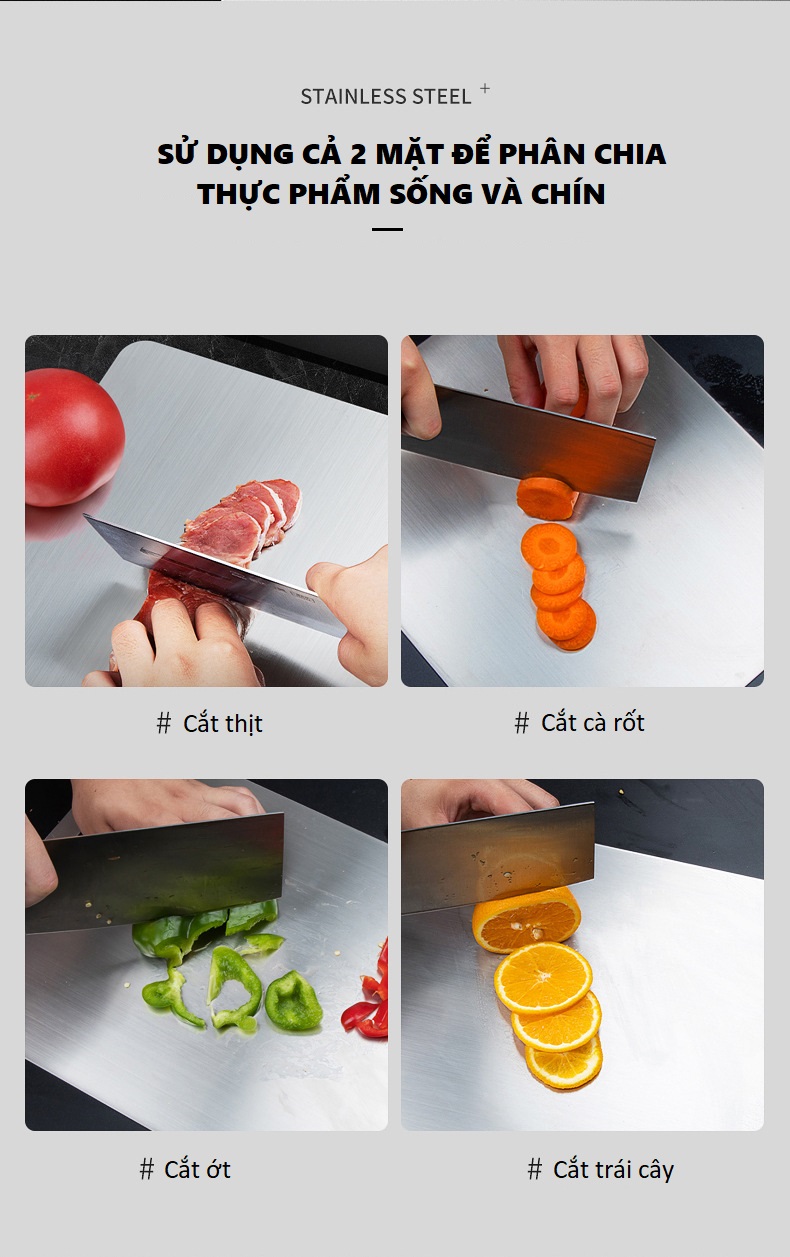 STAINLESS STEEL +

SỬ DỤNG CẢ 2 MẶT ĐỂ PHÂN CHIA THỰC PHẨM SỐNG VÀ CHÍN

# Cắt thịt

# Cắt cà rốt

# Cắt ớt

# Cắt trái cây