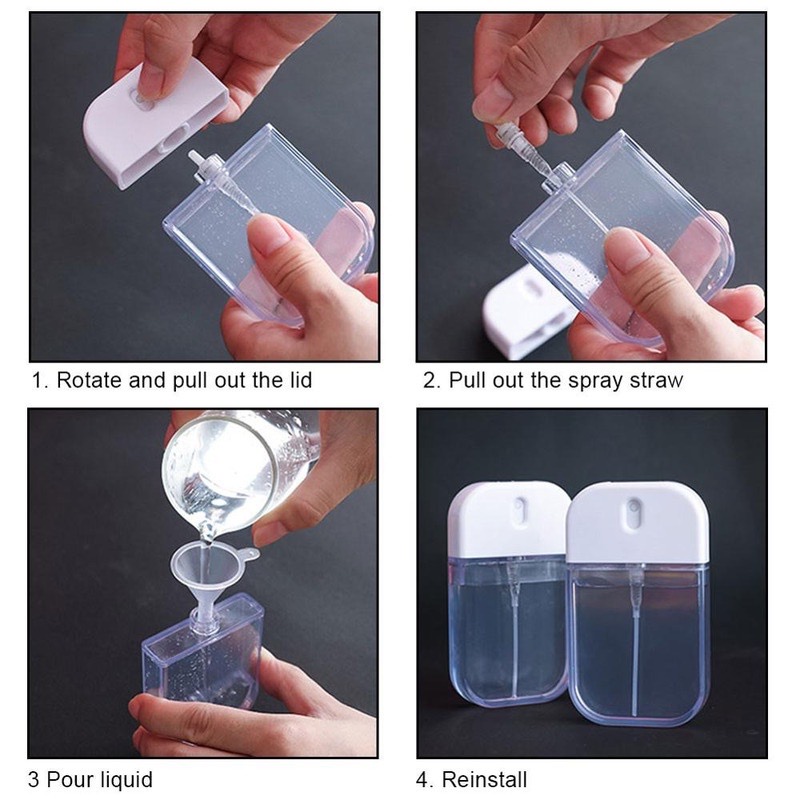 1. Rotate and pull out the lid

2. Pull out the spray straw

3 Pour liquid

4. Reinstall