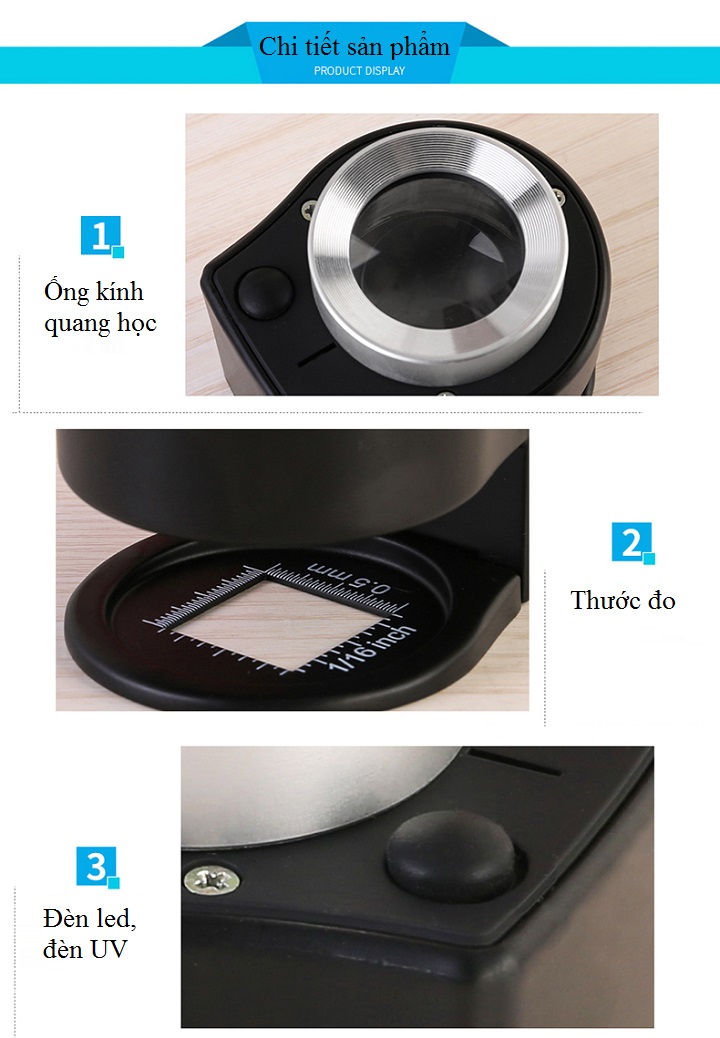 Chi tiết sản phẩm
PRODUCT DISPLAY

1

Ống kính quang học

0.5mm
1/16 inch

2

Thước đo

3

Đèn led, đèn UV