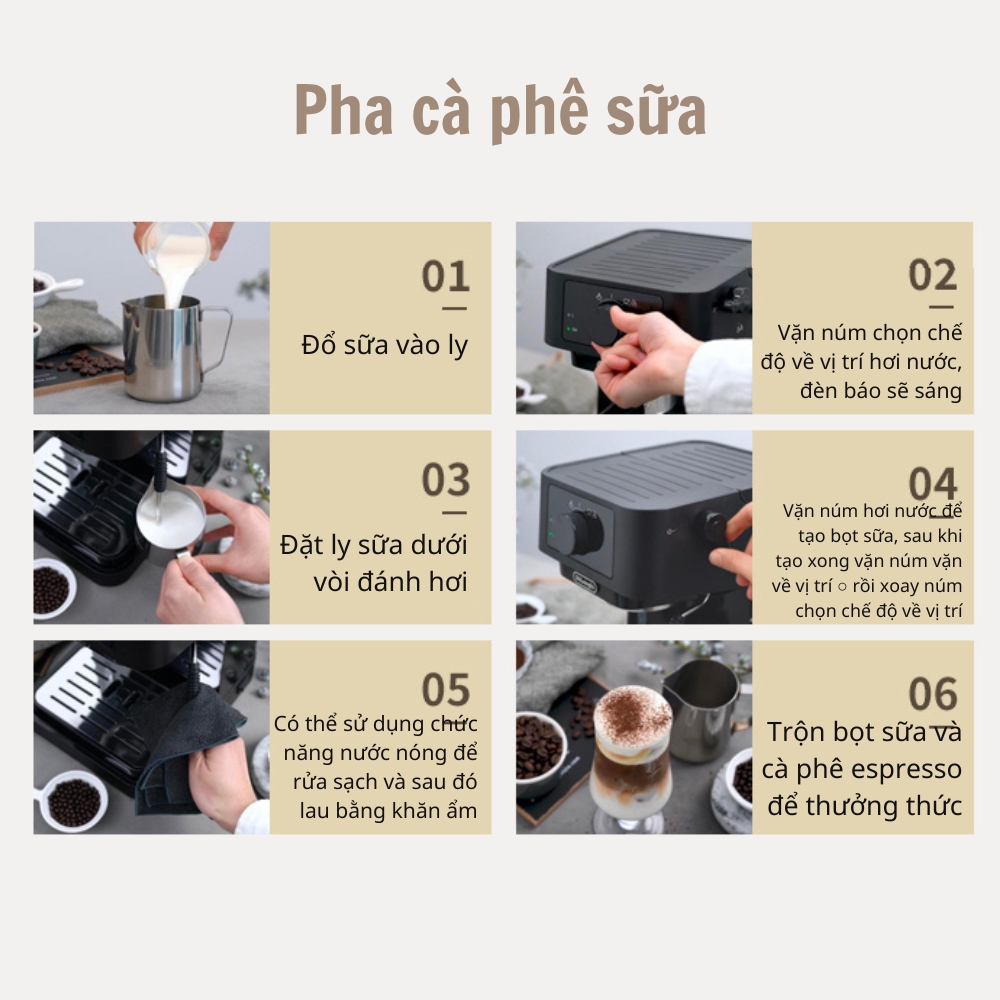 Pha cà phê sữa

01

Đổ sữa vào ly

02

Vặn núm chọn chế độ về vị trí hơi nước, đèn báo sẽ sáng

03

Đặt ly sữa dưới vòi đánh hơi

04

Vặn núm hơi nước để tạo bọt sữa, sau khi tạo xong vặn núm vặn về vị trí ○ rồi xoay núm chọn chế độ về vị trí

05

Có thể sử dụng chức năng nước nóng để rửa sạch và sau đó lau bằng khăn ẩm

06

Trộn bọt sữa và cà phê espresso để thưởng thức