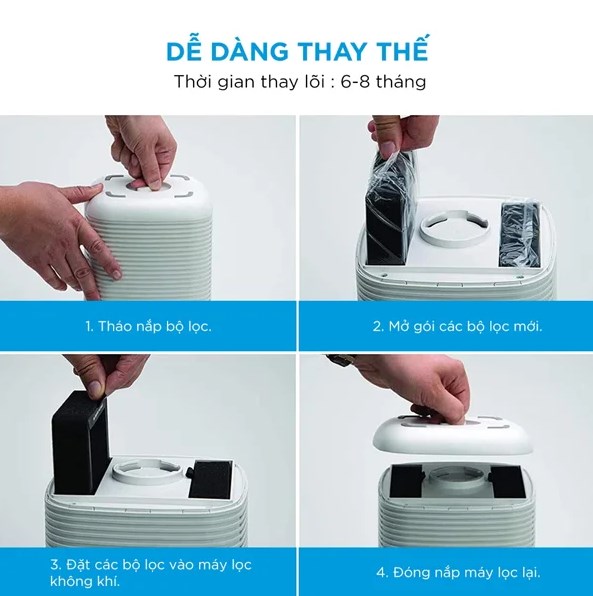 DỄ DÀNG THAY THẾ
Thời gian thay lõi : 6-8 tháng

1. Tháo nắp bộ lọc.

2. Mở gói các bộ lọc mới.

3. Đặt các bộ lọc vào máy lọc không khí.

4. Đóng nắp máy lọc lại.