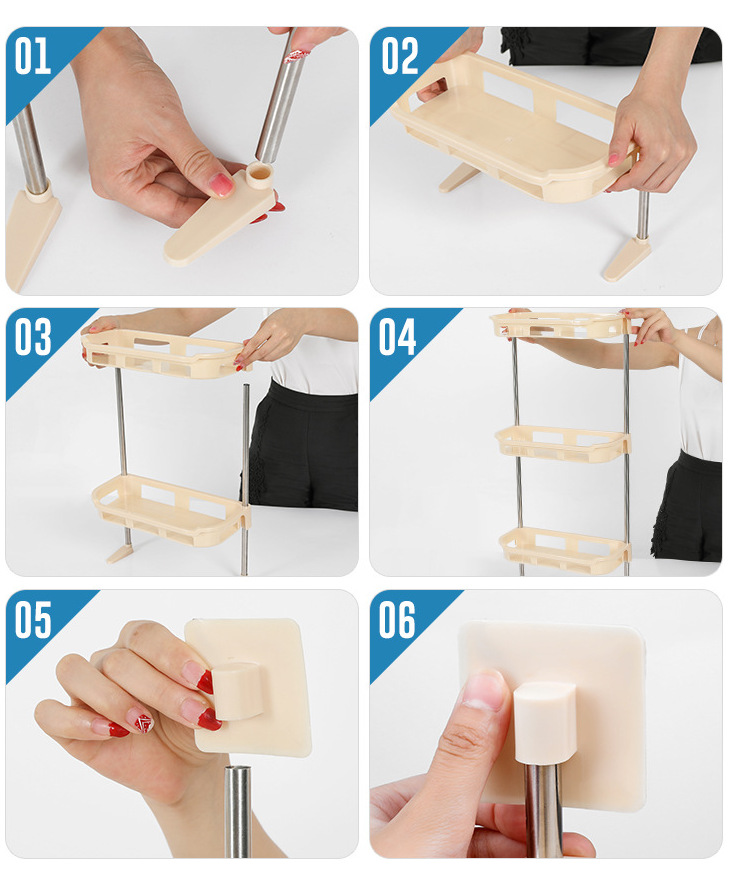 01

02

03

04

05

06