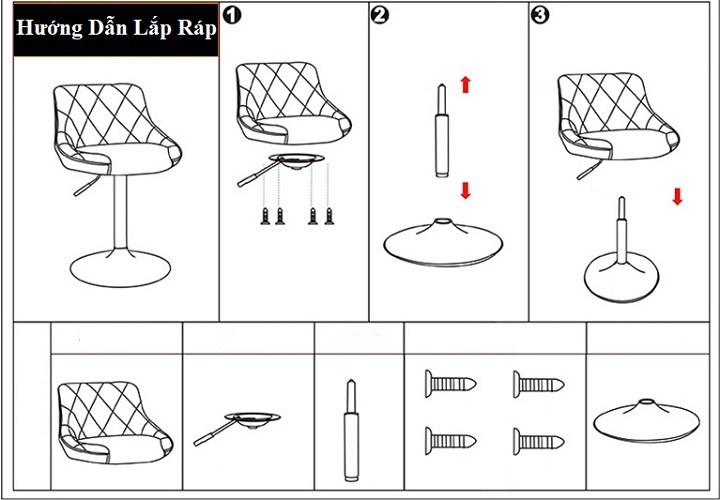 Hướng Dẫn Lắp Ráp

1

2

3