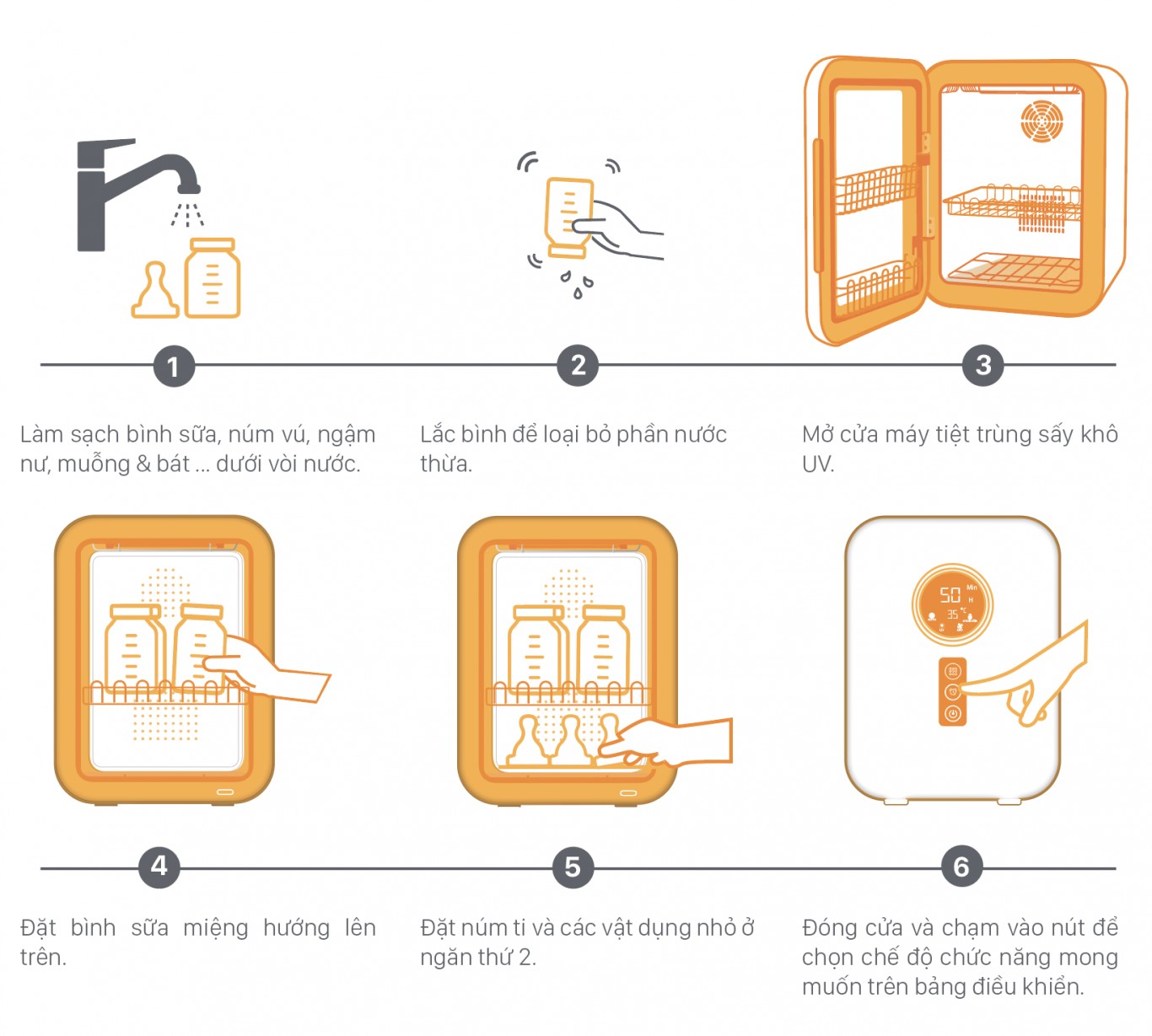 1

Làm sạch bình sữa, núm vú, ngậm nư, muỗng & bát ... dưới vòi nước.

2

Lắc bình để loại bỏ phần nước thừa.

3

Mở cửa máy tiệt trùng sấy khô UV.

50 Min H
35 °C

4

Đặt bình sữa miệng hướng lên trên.

5

Đặt núm ti và các vật dụng nhỏ ở ngăn thứ 2.

6

Đóng cửa và chạm vào nút để chọn chế độ chức năng mong muốn trên bảng điều khiển.