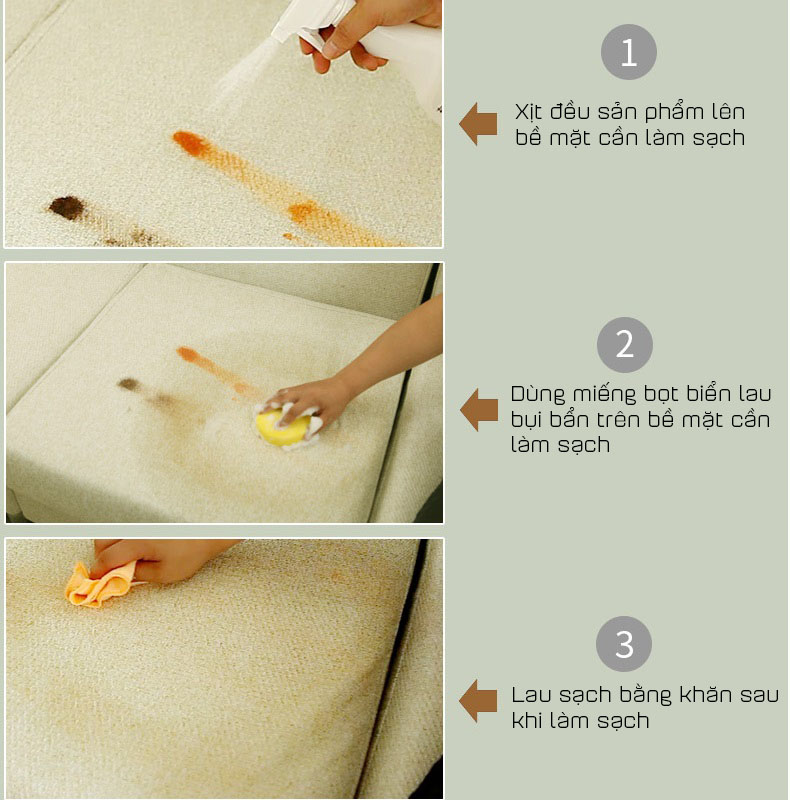 1

Xịt đều sản phẩm lên bề mặt cần làm sạch

2

Dùng miếng bọt biển lau bụi bẩn trên bề mặt cần làm sạch

3

Lau sạch bằng khăn sau khi làm sạch