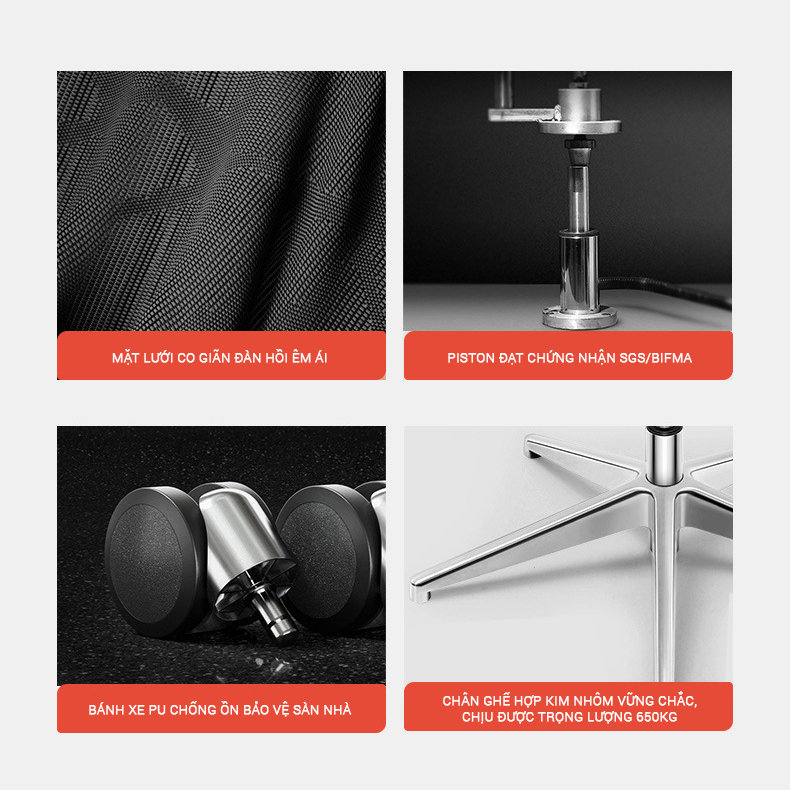 MẶT LƯỚI CO GIÃN ĐÀN HỒI ÊM ÁI

PISTON ĐẠT CHỨNG NHẬN SGS/BIFMA

BÁNH XE PU CHỐNG ỒN BẢO VỆ SÀN NHÀ

CHÂN GHẾ HỢP KIM NHÔM VỮNG CHẮC, CHỊU ĐƯỢC TRỌNG LƯỢNG 650KG