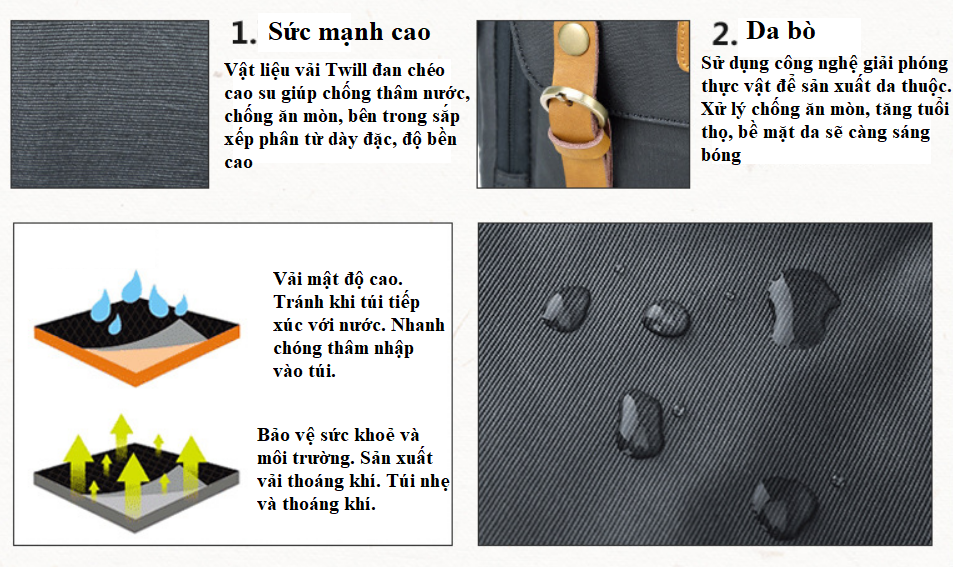 1. Sức mạnh cao

Vật liệu vải Twill đan chéo cao su giúp chống thấm nước, chống ăn mòn, bên trong sắp xếp phân tử dày đặc, độ bền cao

2. Da bò

Sử dụng công nghệ giải phóng thực vật để sản xuất da thuộc. Xử lý chống ăn mòn, tăng tuổi thọ, bề mặt da sẽ càng sáng bóng

Vải mật độ cao. Tránh khi túi tiếp xúc với nước. Nhanh chóng thâm nhập vào túi.

Bảo vệ sức khoẻ và môi trường. Sản xuất vải thoáng khí. Túi nhẹ và thoáng khí.