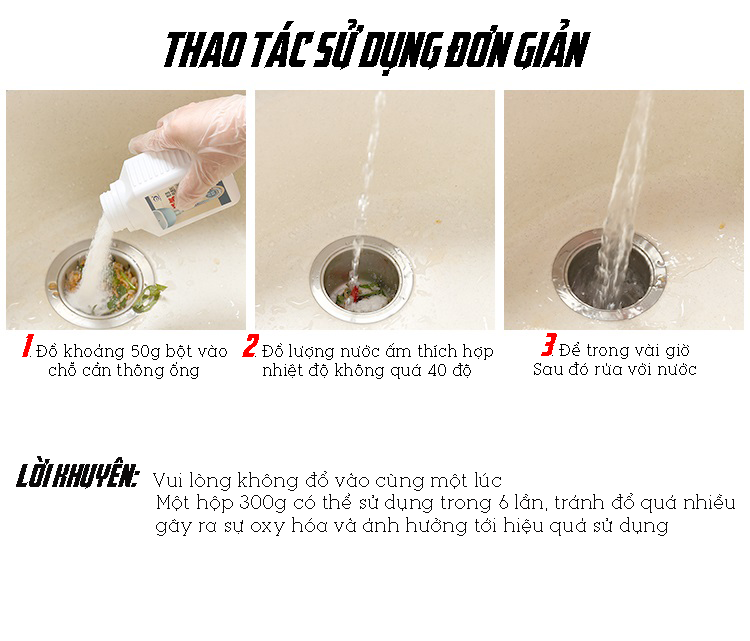 THAO TÁC SỬ DỤNG ĐƠN GIẢN

1. Đổ khoảng 50g bột vào chỗ cần thông ống

2. Đổ lượng nước ấm thích hợp nhiệt độ không quá 40 độ

3. Để trong vài giờ Sau đó rửa với nước

LỜI KHUYÊN: Vui lòng không đổ vào cùng một lúc
Một hộp 300g có thể sử dụng trong 6 lần, tránh đổ quá nhiều gây ra sự oxy hóa và ảnh hưởng tới hiệu quả sử dụng