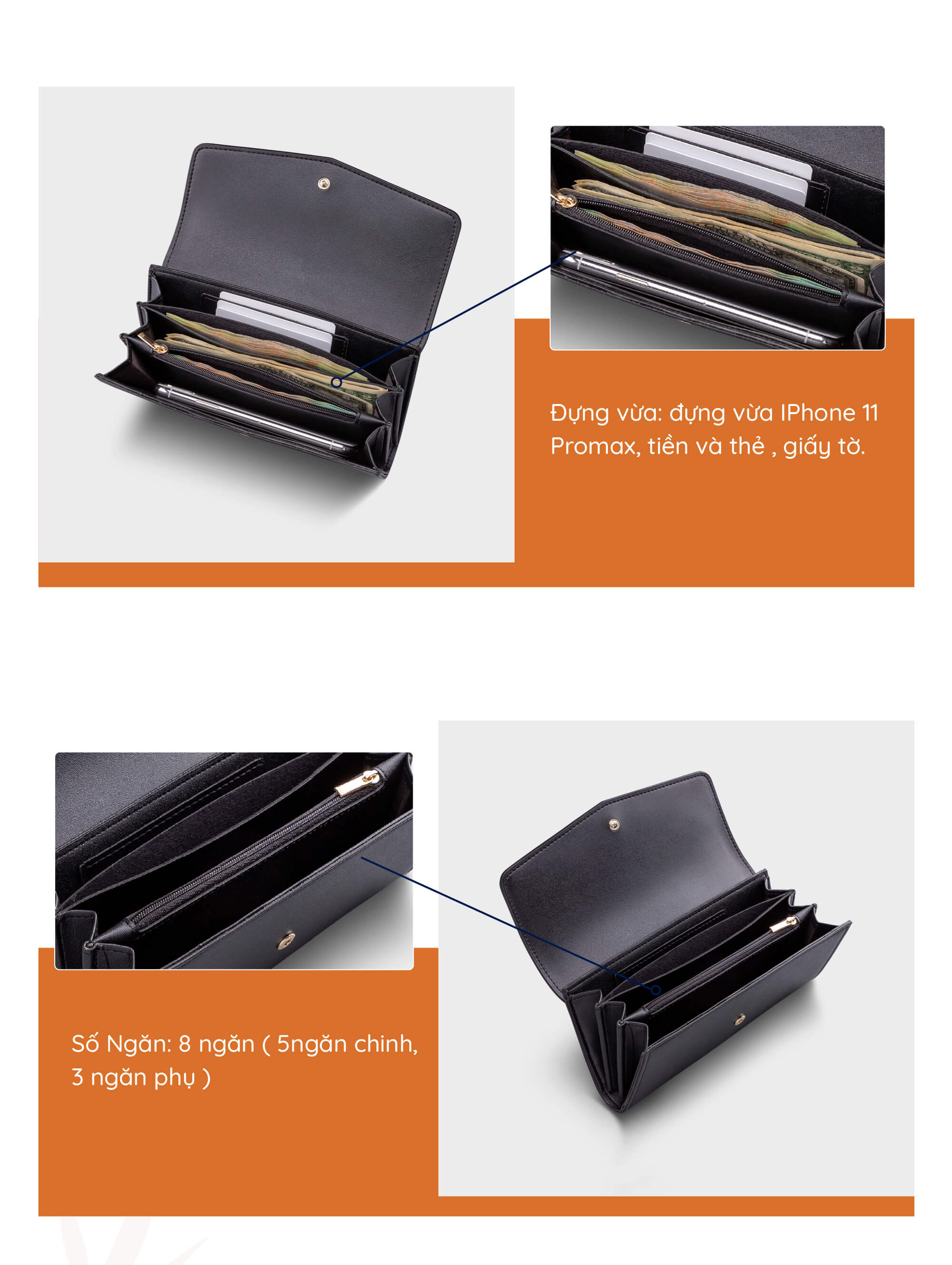 Đựng vừa: đựng vừa IPhone 11 Promax, tiền và thẻ , giấy tờ.

Số Ngăn: 8 ngăn ( 5ngăn chinh, 3 ngăn phụ )