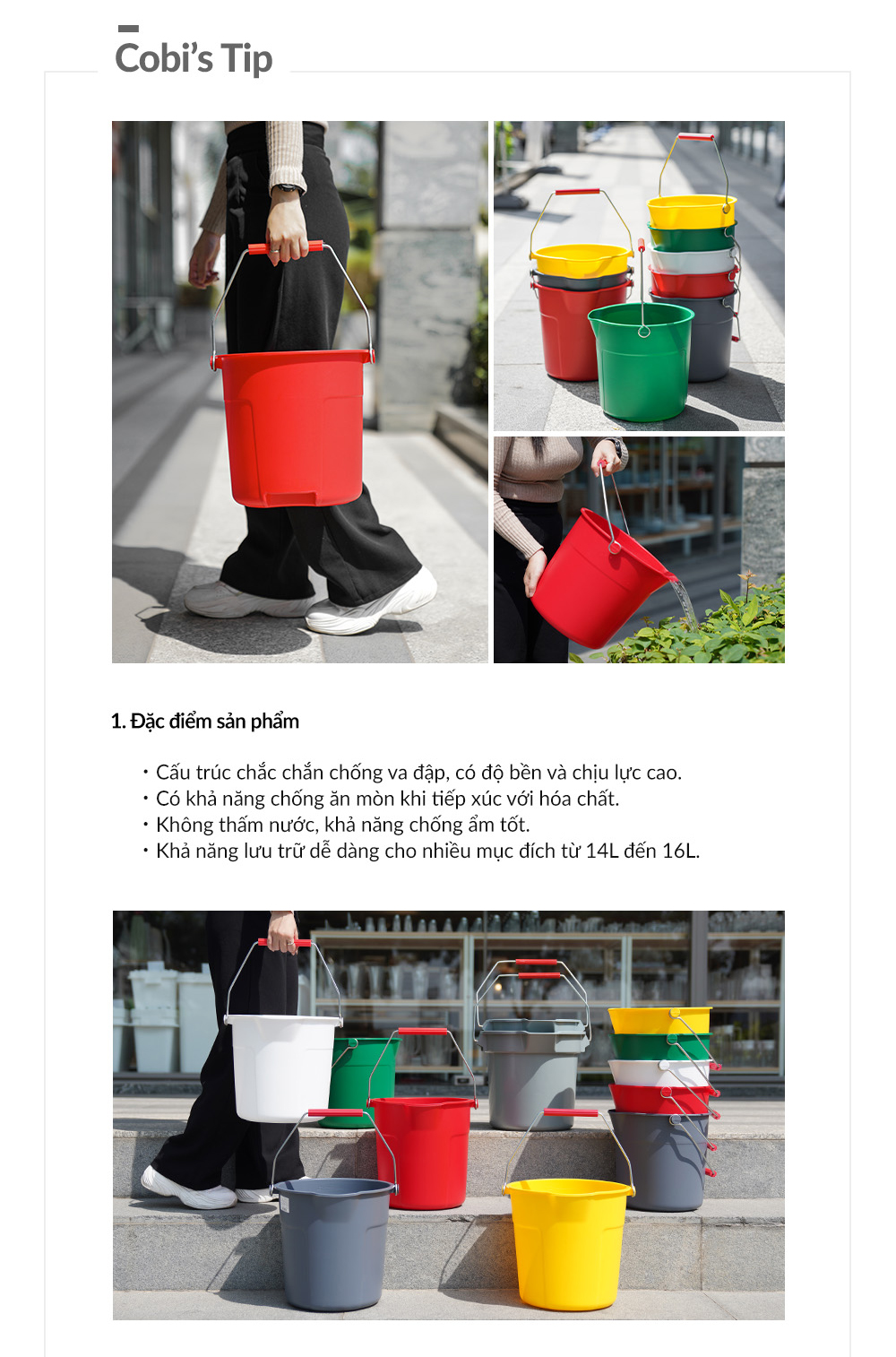 Cobi's Tip

1. Đặc điểm sản phẩm

• Cấu trúc chắc chắn chống va đập, có độ bền và chịu lực cao.
• Có khả năng chống ăn mòn khi tiếp xúc với hóa chất.
• Không thấm nước, khả năng chống ẩm tốt.
• Khả năng lưu trữ dễ dàng cho nhiều mục đích từ 14L đến 16L.