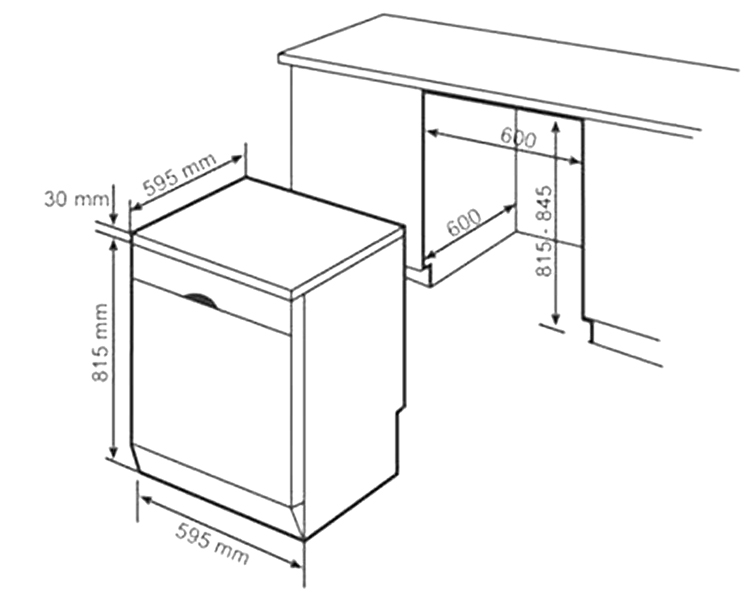 30 mm
595 mm
815 mm
595 mm
600
600
815 - 845