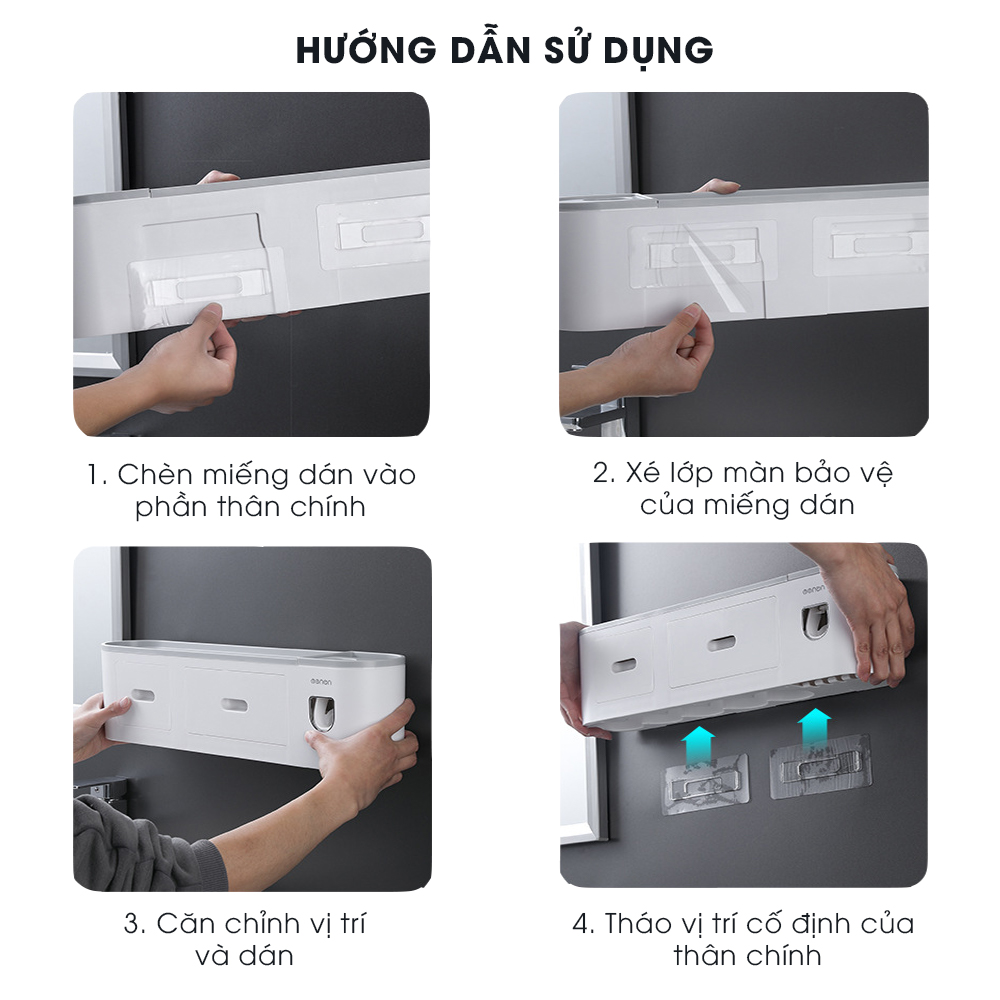 HƯỚNG DẪN SỬ DỤNG

1. Chèn miếng dán vào phần thân chính

2. Xé lớp màn bảo vệ của miếng dán

oenon

3. Căn chỉnh vị trí và dán

oenon

4. Tháo vị trí cố định của thân chính