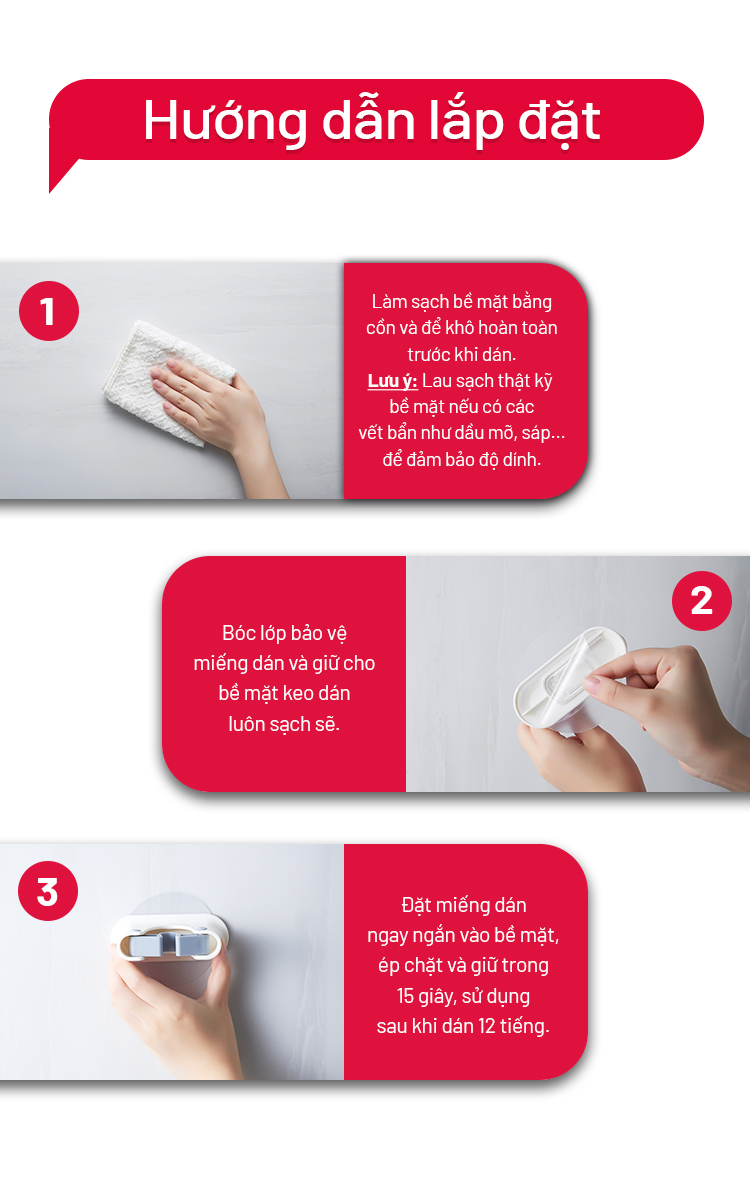 Hướng dẫn lắp đặt

1

Làm sạch bề mặt bằng cồn và để khô hoàn toàn trước khi dán.
Lưu ý: Lau sạch thật kỹ bề mặt nếu có các vết bẩn như dầu mỡ, sáp... để đảm bảo độ dính.

2

Bóc lớp bảo vệ miếng dán và giữ cho bề mặt keo dán luôn sạch sẽ.

3

Đặt miếng dán ngay ngắn vào bề mặt, ép chặt và giữ trong 15 giây, sử dụng sau khi dán 12 tiếng.