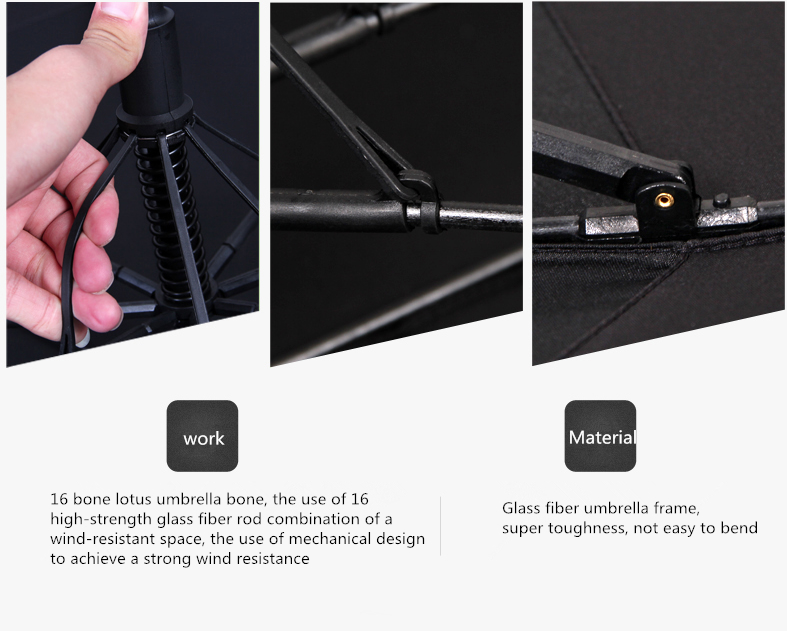 work

16 bone lotus umbrella bone, the use of 16 high-strength glass fiber rod combination of a wind-resistant space, the use of mechanical design to achieve a strong wind resistance

Material

Glass fiber umbrella frame, super toughness, not easy to bend