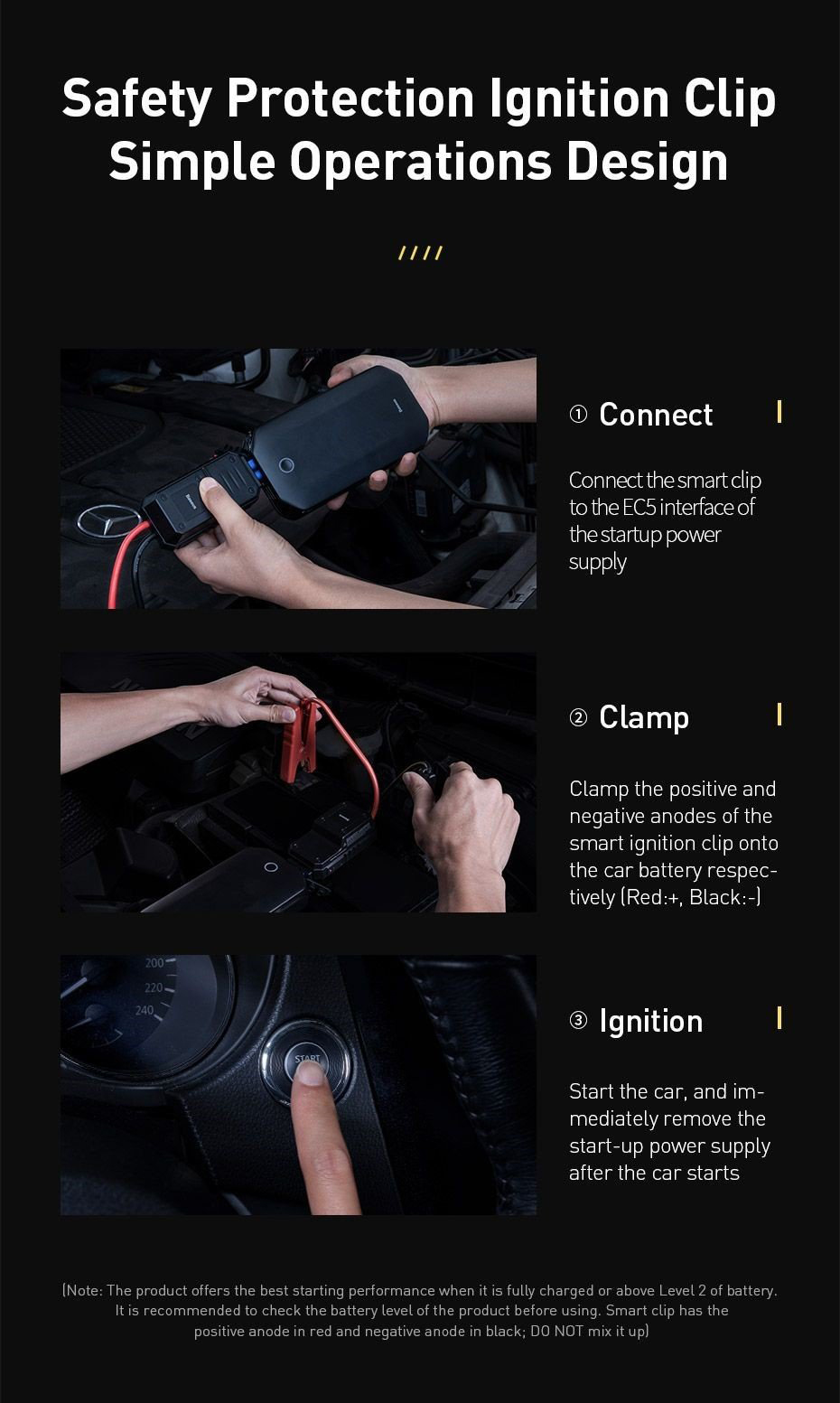 Safety Protection Ignition Clip
Simple Operations Design

////

① Connect

Connect the smart clip to the EC5 interface of the startup power supply

② Clamp

Clamp the positive and negative anodes of the smart ignition clip onto the car battery respectively (Red:+, Black:-)

200
220
240
START

③ Ignition

Start the car, and immediately remove the start-up power supply after the car starts

(Note: The product offers the best starting performance when it is fully charged or above Level 2 of battery. It is recommended to check the battery level of the product before using. Smart clip has the positive anode in red and negative anode in black; DO NOT mix it up)