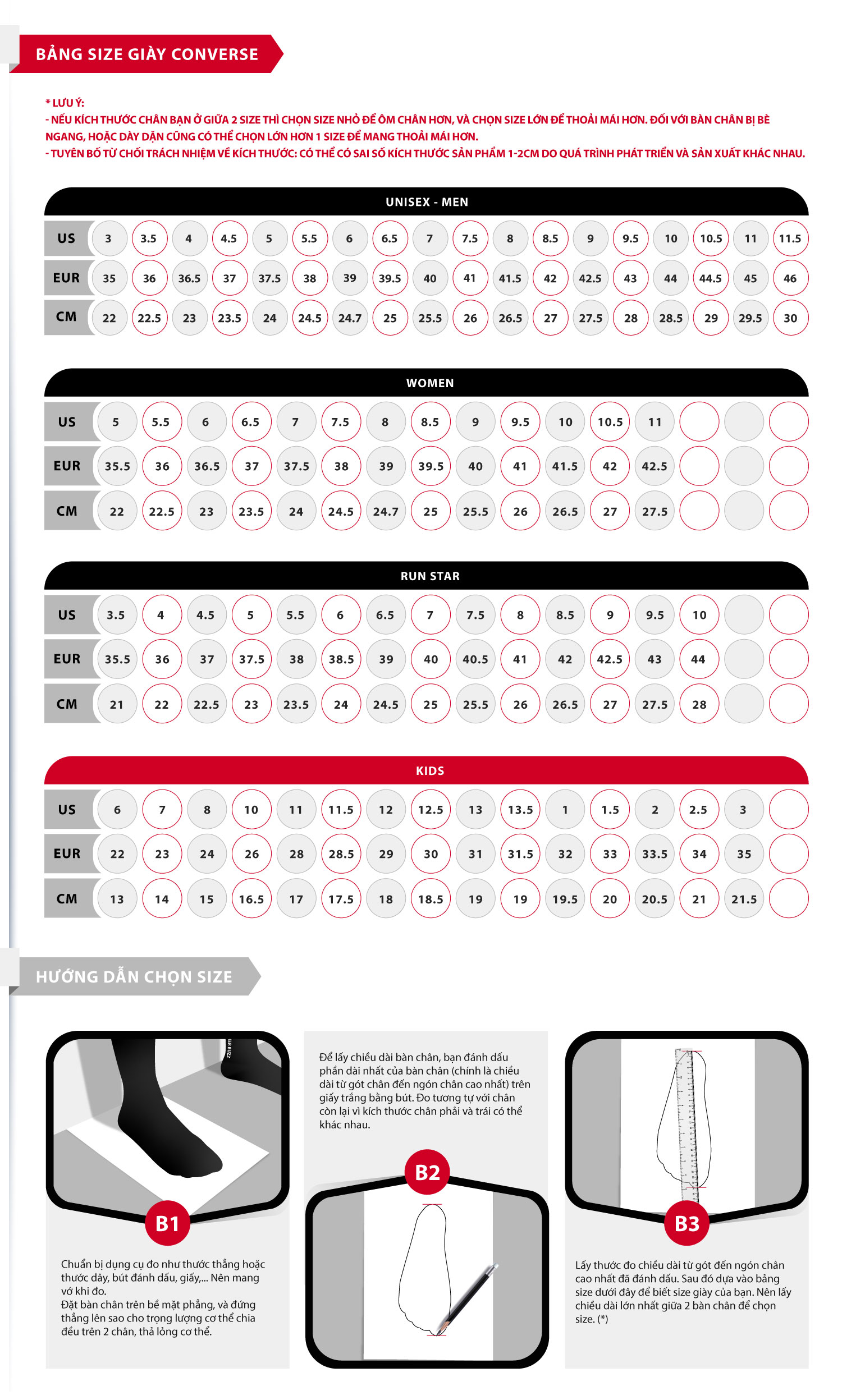 BẢNG SIZE GIÀY CONVERSE

* LƯU Ý:
- NẾU KÍCH THƯỚC CHÂN BẠN Ở GIỮA 2 SIZE THÌ CHỌN SIZE NHỎ ĐỂ ÔM CHÂN HƠN, VÀ CHỌN SIZE LỚN ĐỂ THOẢI MÁI HƠN. ĐỐI VỚI BÀN CHÂN BỊ BÈ NGANG, HOẶC DÀY DẶN CŨNG CÓ THỂ CHỌN LỚN HƠN 1 SIZE ĐỂ MANG THOẢI MÁI HƠN.
- TUYÊN BỐ TỪ CHỐI TRÁCH NHIỆM VỀ KÍCH THƯỚC: CÓ THỂ CÓ SAI SỐ KÍCH THƯỚC SẢN PHẨM 1-2CM DO QUÁ TRÌNH PHÁT TRIỂN VÀ SẢN XUẤT KHÁC NHAU.

UNISEX - MEN

| US | 3 | 3.5 | 4 | 4.5 | 5 | 5.5 | 6 | 6.5 | 7 | 7.5 | 8 | 8.5 | 9 | 9.5 | 10 | 10.5 | 11 | 11.5 |
|---|---|---|---|---|---|---|---|---|---|---|---|---|---|---|---|---|---|---|
| EUR | 35 | 36 | 36.5 | 37 | 37.5 | 38 | 39 | 39.5 | 40 | 41 | 41.5 | 42 | 42.5 | 43 | 44 | 44.5 | 45 | 46 |
| CM | 22 | 22.5 | 23 | 23.5 | 24 | 24.5 | 24.7 | 25 | 25.5 | 26 | 26.5 | 27 | 27.5 | 28 | 28.5 | 29 | 29.5 | 30 |

WOMEN

| US | 5 | 5.5 | 6 | 6.5 | 7 | 7.5 | 8 | 8.5 | 9 | 9.5 | 10 | 10.5 | 11 | | | |
|---|---|---|---|---|---|---|---|---|---|---|---|---|---|---|---|---|
| EUR | 35.5 | 36 | 36.5 | 37 | 37.5 | 38 | 39 | 39.5 | 40 | 41 | 41.5 | 42 | 42.5 | | | |
| CM | 22 | 22.5 | 23 | 23.5 | 24 | 24.5 | 24.7 | 25 | 25.5 | 26 | 26.5 | 27 | 27.5 | | | |

RUN STAR

| US | 3.5 | 4 | 4.5 | 5 | 5.5 | 6 | 6.5 | 7 | 7.5 | 8 | 8.5 | 9 | 9.5 | 10 | | |
|---|---|---|---|---|---|---|---|---|---|---|---|---|---|---|---|---|
| EUR | 35.5 | 36 | 37 | 37.5 | 38 | 38.5 | 39 | 40 | 40.5 | 41 | 42 | 42.5 | 43 | 44 | | |
| CM | 21 | 22 | 22.5 | 23 | 23.5 | 24 | 24.5 | 25 | 25.5 | 26 | 26.5 | 27 | 27.5 | 28 | | |

KIDS

| US | 6 | 7 | 8 | 10 | 11 | 11.5 | 12 | 12.5 | 13 | 13.5 | 1 | 1.5 | 2 | 2.5 | 3 | |
|---|---|---|---|---|---|---|---|---|---|---|---|---|---|---|---|---|
| EUR | 22 | 23 | 24 | 26 | 28 | 28.5 | 29 | 30 | 31 | 31.5 | 32 | 33 | 33.5 | 34 | 35 | |
| CM | 13 | 14 | 15 | 16.5 | 17 | 17.5 | 18 | 18.5 | 19 | 19 | 19.5 | 20 | 20.5 | 21 | 21.5 | |

HƯỚNG DẪN CHỌN SIZE

B1

Chuẩn bị dụng cụ đo như thước thẳng hoặc thước dây, bút đánh dấu, giấy,... Nên mang vớ khi đo.
Đặt bàn chân trên bề mặt phẳng, và đứng thẳng lên sao cho trọng lượng cơ thể chia đều trên 2 chân, thả lỏng cơ thể.

Để lấy chiều dài bàn chân, bạn đánh dấu phần dài nhất của bàn chân (chính là chiều dài từ gót chân đến ngón chân cao nhất) trên giấy trắng bằng bút. Đo tương tự với chân còn lại vì kích thước chân phải và trái có thể khác nhau.

B2

B3

Lấy thước đo chiều dài từ gót đến ngón chân cao nhất đã đánh dấu. Sau đó dựa vào bảng size dưới đây để biết size giày của bạn. Nên lấy chiều dài lớn nhất giữa 2 bàn chân để chọn size. (*)