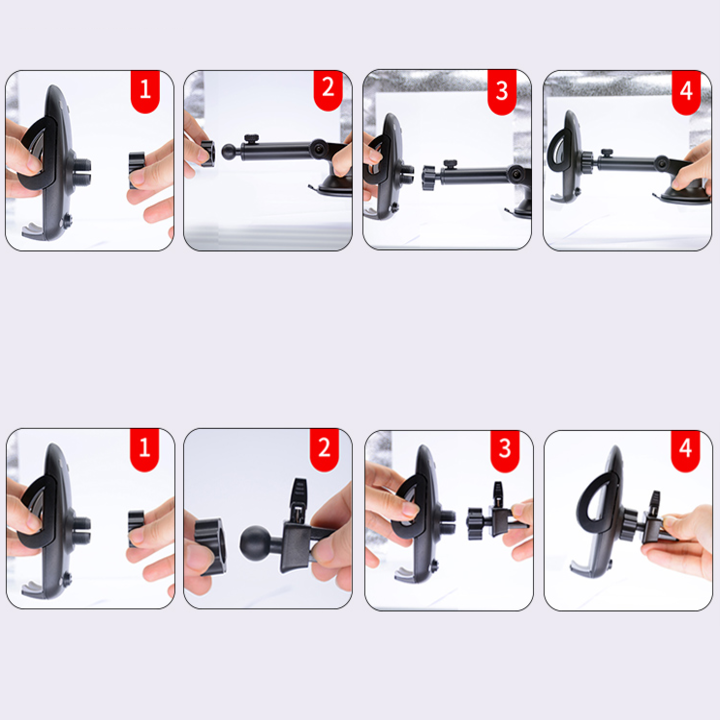 1
2
3
4
1
2
3
4