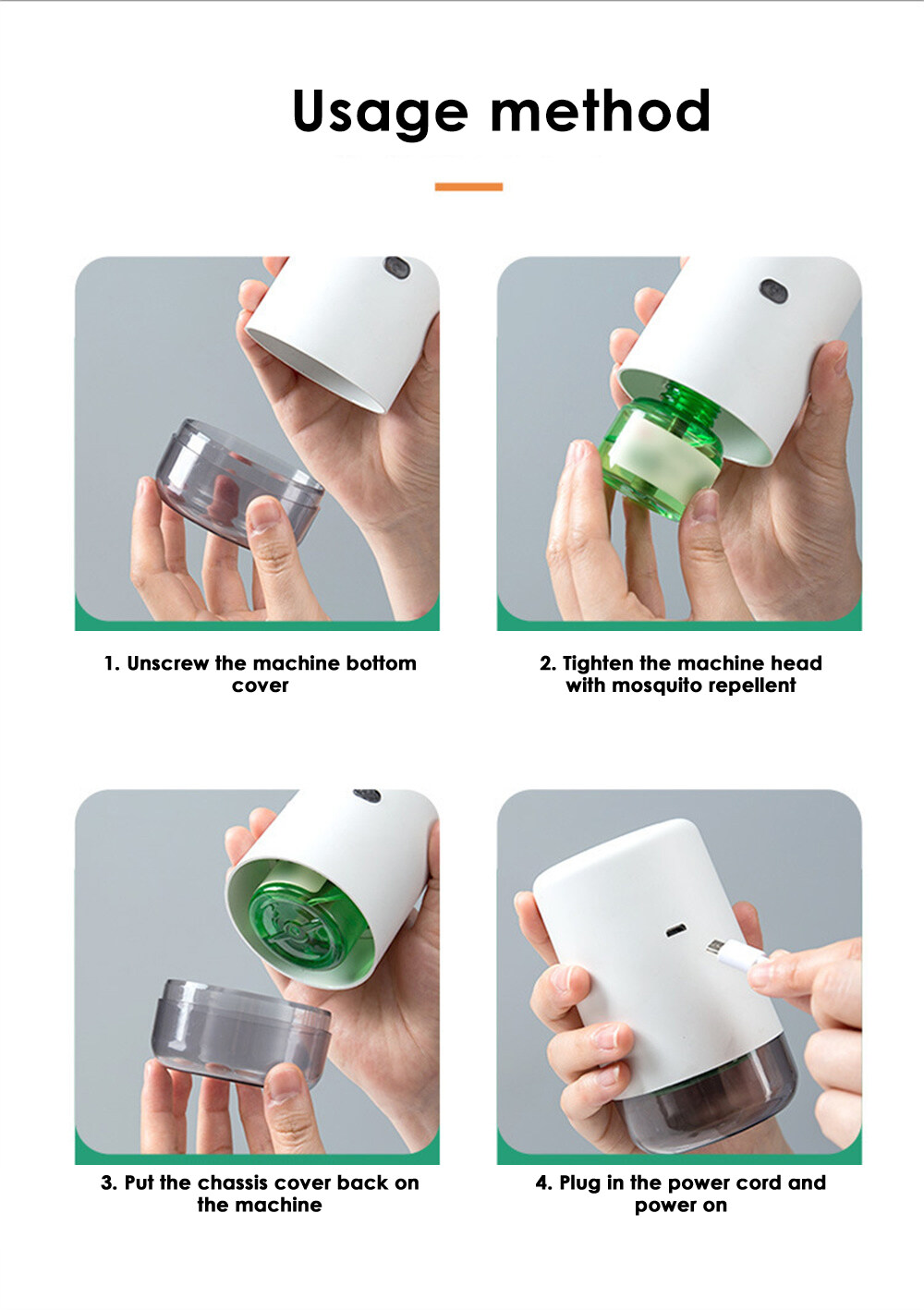 Usage method

1. Unscrew the machine bottom cover

2. Tighten the machine head with mosquito repellent

3. Put the chassis cover back on the machine

4. Plug in the power cord and power on