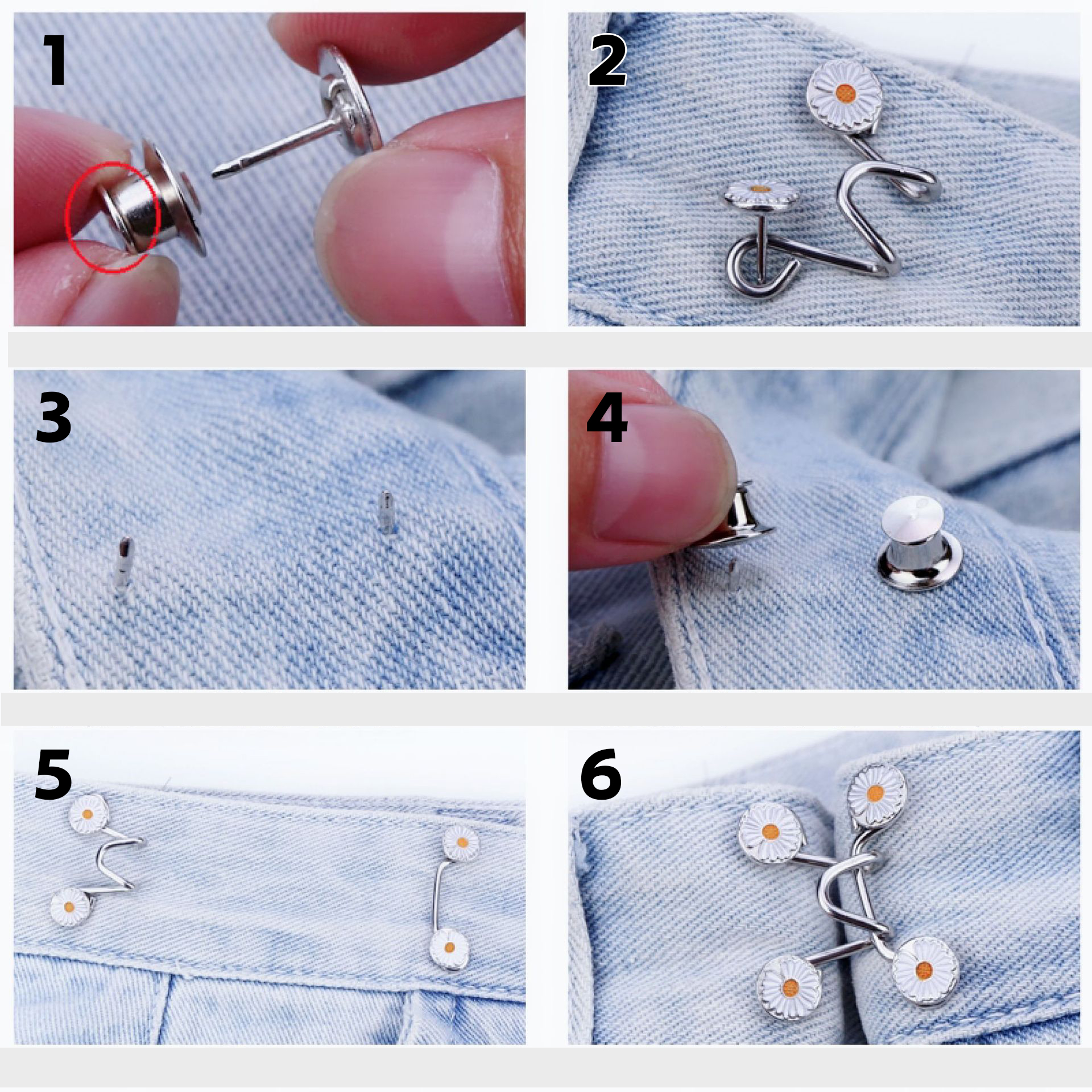 1

2

3

4

5

6