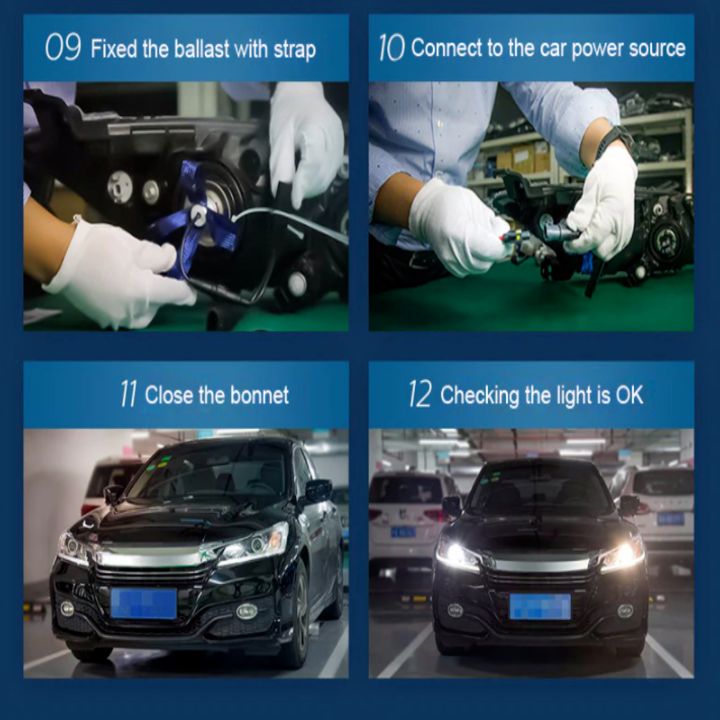 09 Fixed the ballast with strap

10 Connect to the car power source

11 Close the bonnet

12 Checking the light is OK