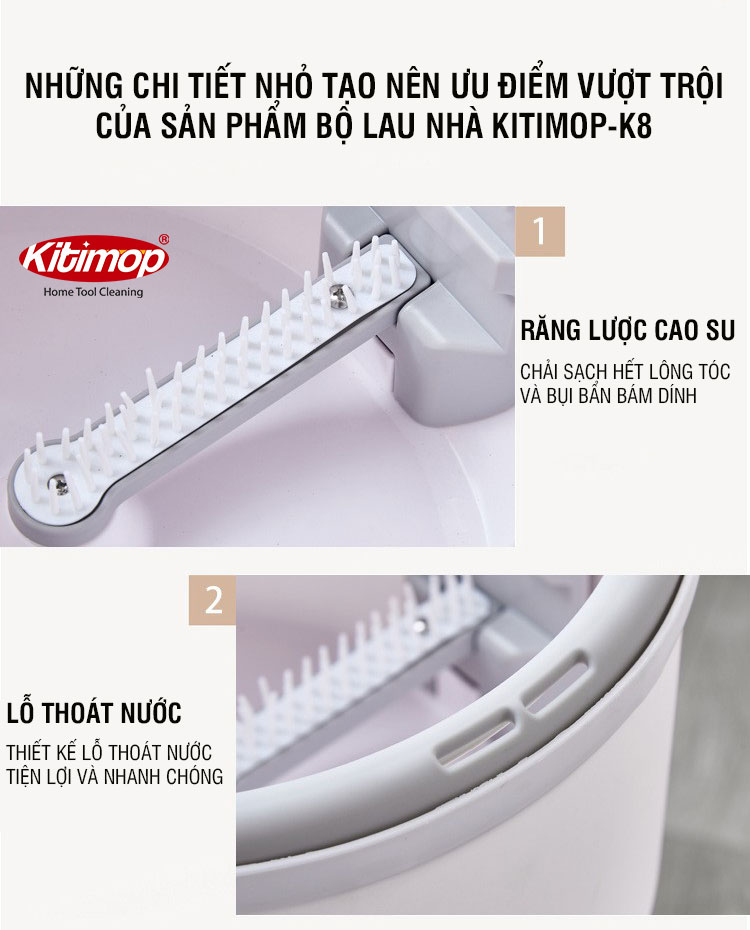 NHỮNG CHI TIẾT NHỎ TẠO NÊN ƯU ĐIỂM VƯỢT TRỘI CỦA SẢN PHẨM BỘ LAU NHÀ KITIMOP-K8

Kitimop®
Home Tool Cleaning

1

RĂNG LƯỢC CAO SU

CHẢI SẠCH HẾT LÔNG TÓC VÀ BỤI BẨN BÁM DÍNH

2

LỖ THOÁT NƯỚC

THIẾT KẾ LỖ THOÁT NƯỚC TIỆN LỢI VÀ NHANH CHÓNG