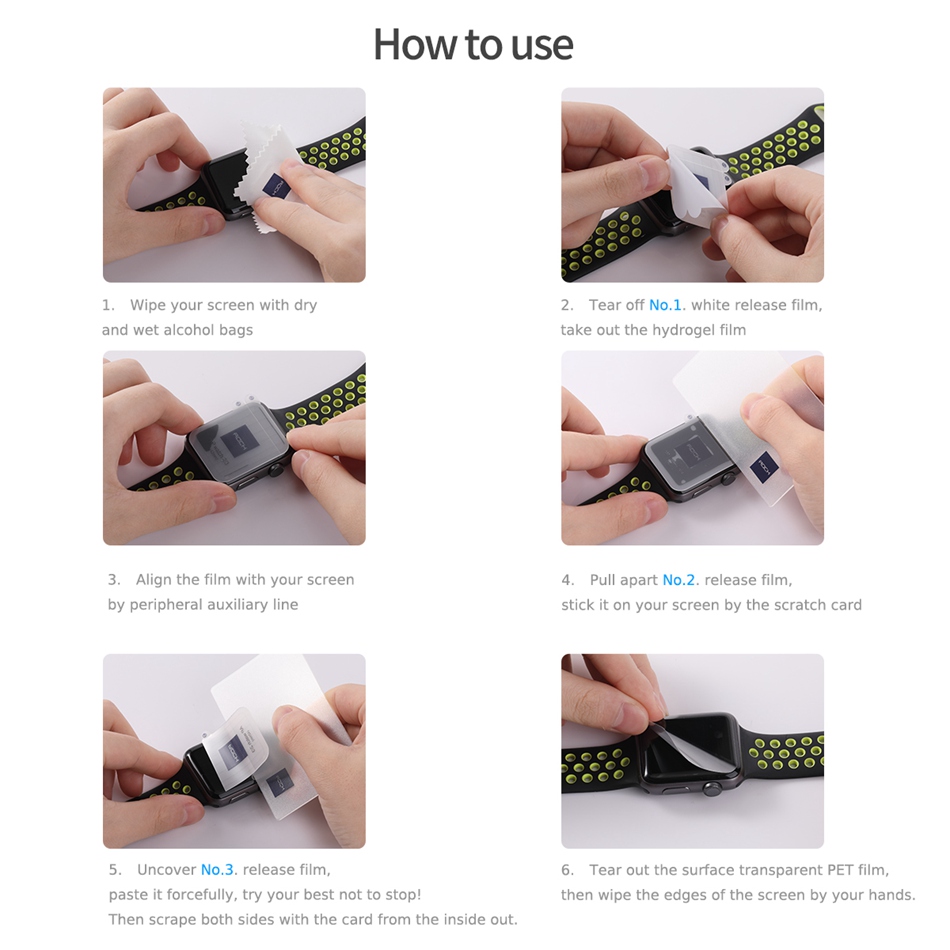 How to use

1. Wipe your screen with dry and wet alcohol bags

2. Tear off No.1. white release film, take out the hydrogel film

3. Align the film with your screen by peripheral auxiliary line

4. Pull apart No.2. release film, stick it on your screen by the scratch card

5. Uncover No.3. release film, paste it forcefully, try your best not to stop! Then scrape both sides with the card from the inside out.

6. Tear out the surface transparent PET film, then wipe the edges of the screen by your hands.