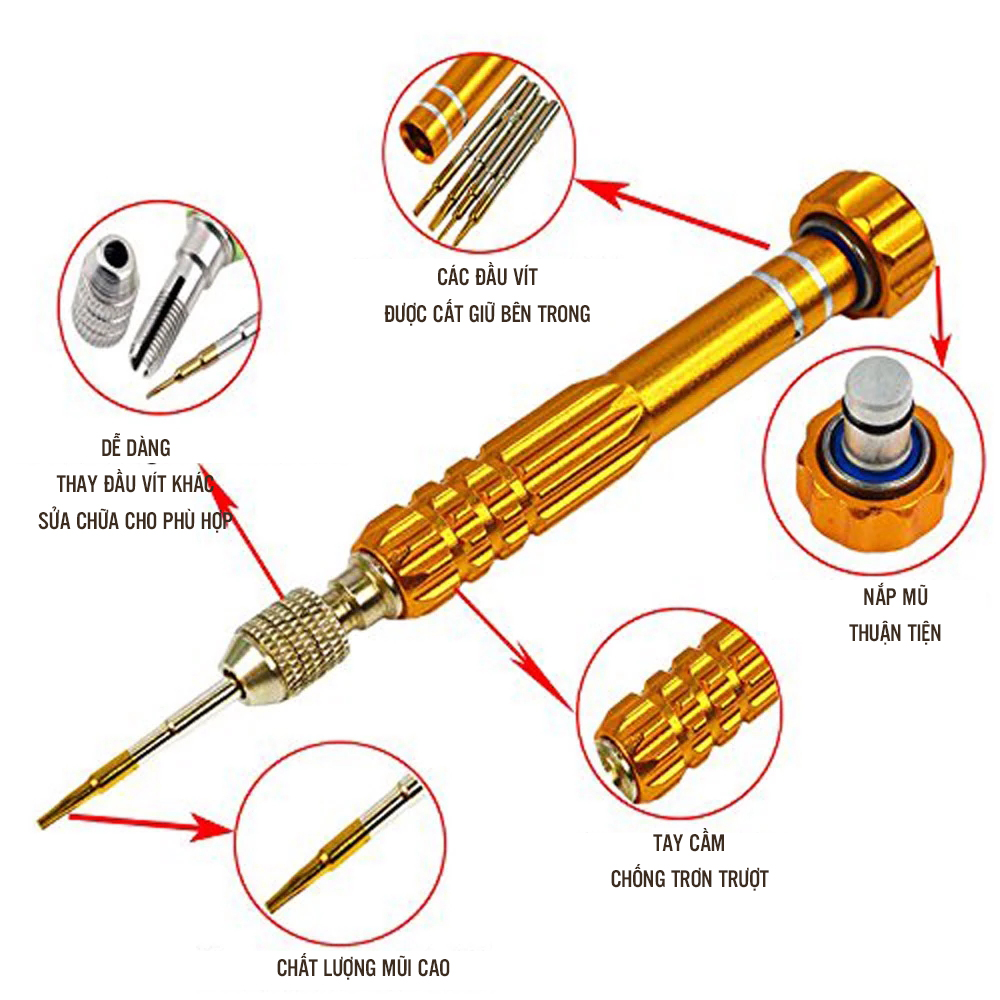 CÁC ĐẦU VÍT
ĐƯỢC CẤT GIỮ BÊN TRONG

DỄ DÀNG
THAY ĐẦU VÍT KHÁC
SỬA CHỮA CHO PHÙ HỢP

NẮP MŨ
THUẬN TIỆN

TAY CẦM
CHỐNG TRƠN TRƯỢT

CHẤT LƯỢNG MŨI CAO