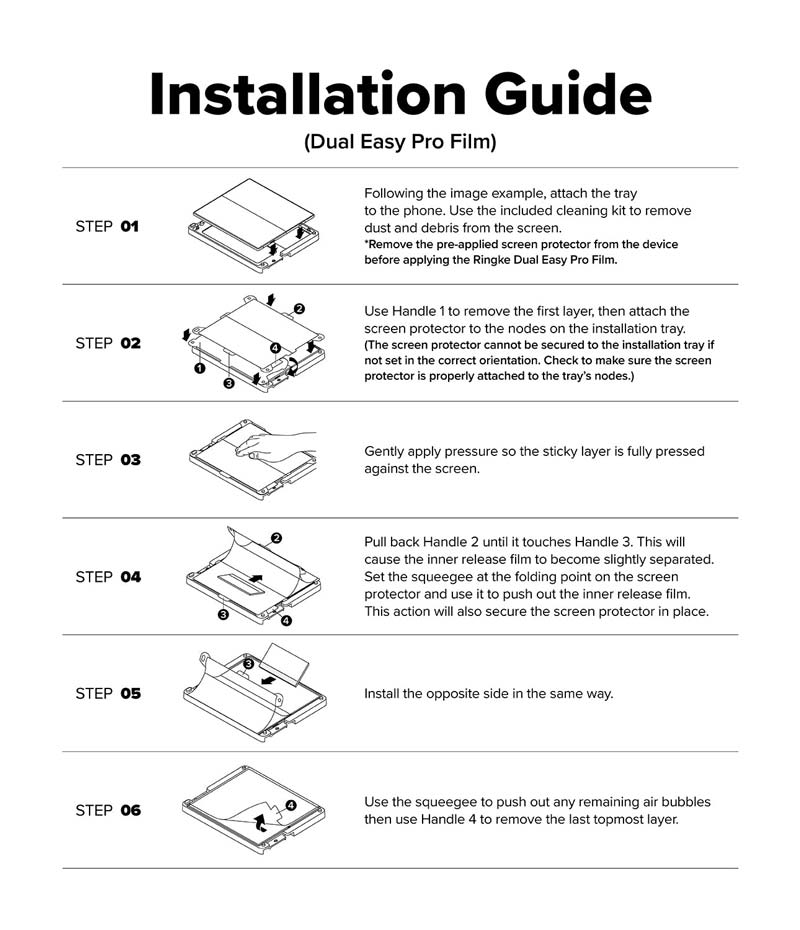 Installation Guide
(Dual Easy Pro Film)

STEP 01

Following the image example, attach the tray to the phone. Use the included cleaning kit to remove dust and debris from the screen.
*Remove the pre-applied screen protector from the device before applying the Ringke Dual Easy Pro Film.

STEP 02

2
4
1
3

Use Handle 1 to remove the first layer, then attach the screen protector to the nodes on the installation tray.
(The screen protector cannot be secured to the installation tray if not set in the correct orientation. Check to make sure the screen protector is properly attached to the tray's nodes.)

STEP 03

Gently apply pressure so the sticky layer is fully pressed against the screen.

STEP 04

2
3
4

Pull back Handle 2 until it touches Handle 3. This will cause the inner release film to become slightly separated. Set the squeegee at the folding point on the screen protector and use it to push out the inner release film. This action will also secure the screen protector in place.

STEP 05

3

Install the opposite side in the same way.

STEP 06

4

Use the squeegee to push out any remaining air bubbles then use Handle 4 to remove the last topmost layer.