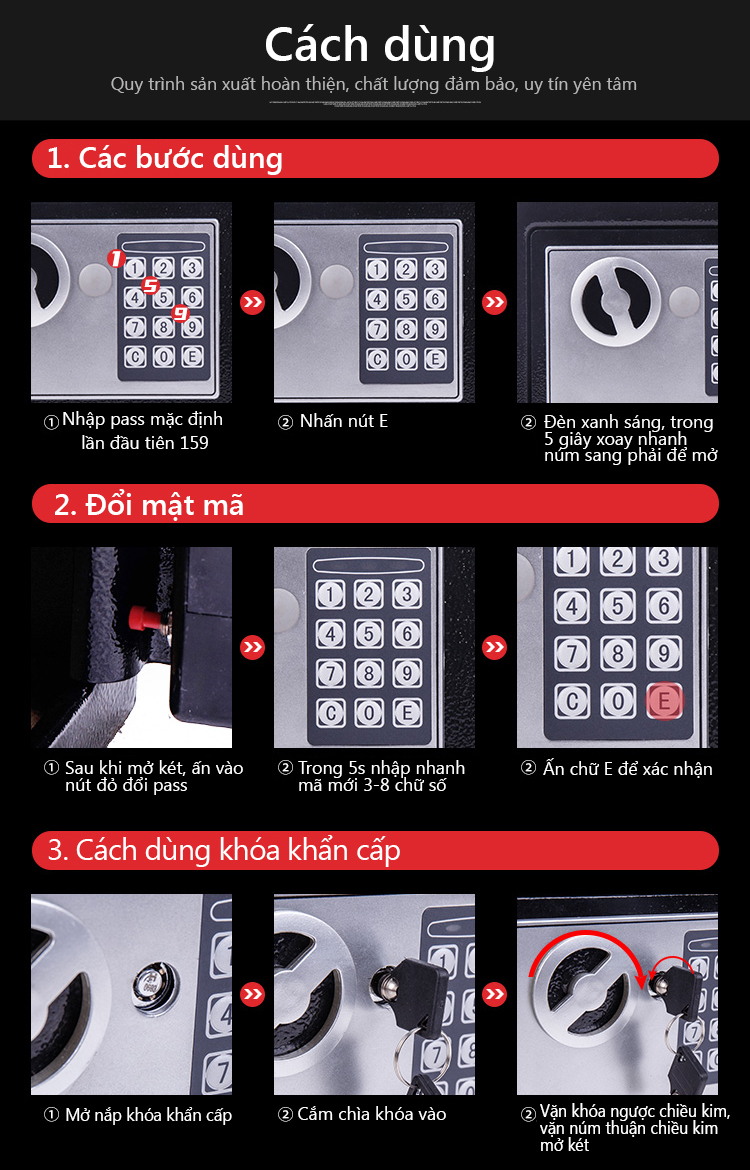 Cách dùng

Quy trình sản xuất hoàn thiện, chất lượng đảm bảo, uy tín yên tâm

1. Các bước dùng

1 5 9

1 2 3
4 5 6
7 8 9
C 0 E

① Nhập pass mặc định lần đầu tiên 159

1 2 3
4 5 6
7 8 9
C 0 E

② Nhấn nút E

② Đèn xanh sáng, trong 5 giây xoay nhanh núm sang phải để mở

2. Đổi mật mã

① Sau khi mở két, ấn vào nút đỏ đổi pass

1 2 3
4 5 6
7 8 9
C 0 E

② Trong 5s nhập nhanh mã mới 3-8 chữ số

1 2 3
4 5 6
7 8 9
C 0 E

② Ấn chữ E để xác nhận

3. Cách dùng khóa khẩn cấp

① Mở nắp khóa khẩn cấp

② Cắm chìa khóa vào

② Vặn khóa ngược chiều kim, vặn núm thuận chiều kim mở két