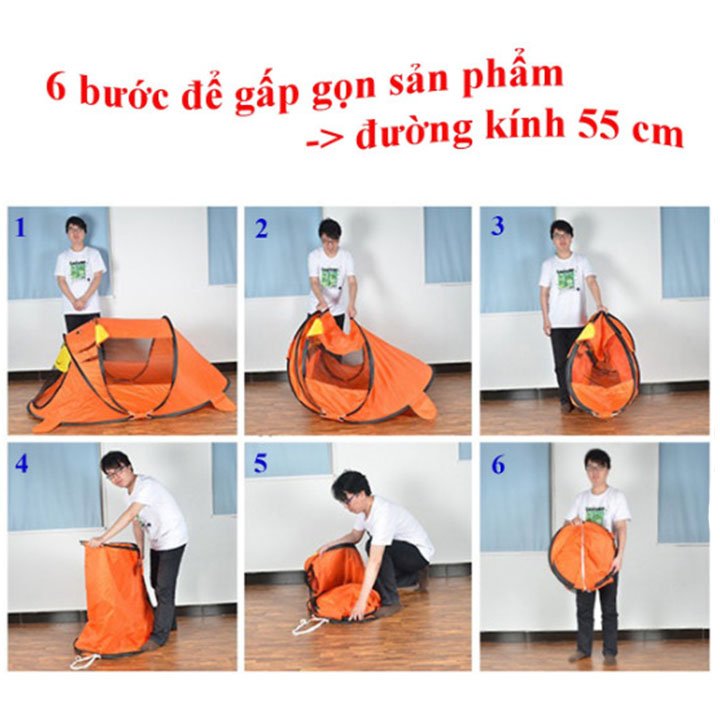 6 bước để gấp gọn sản phẩm
-> đường kính 55 cm

1

2

3

4

5

6