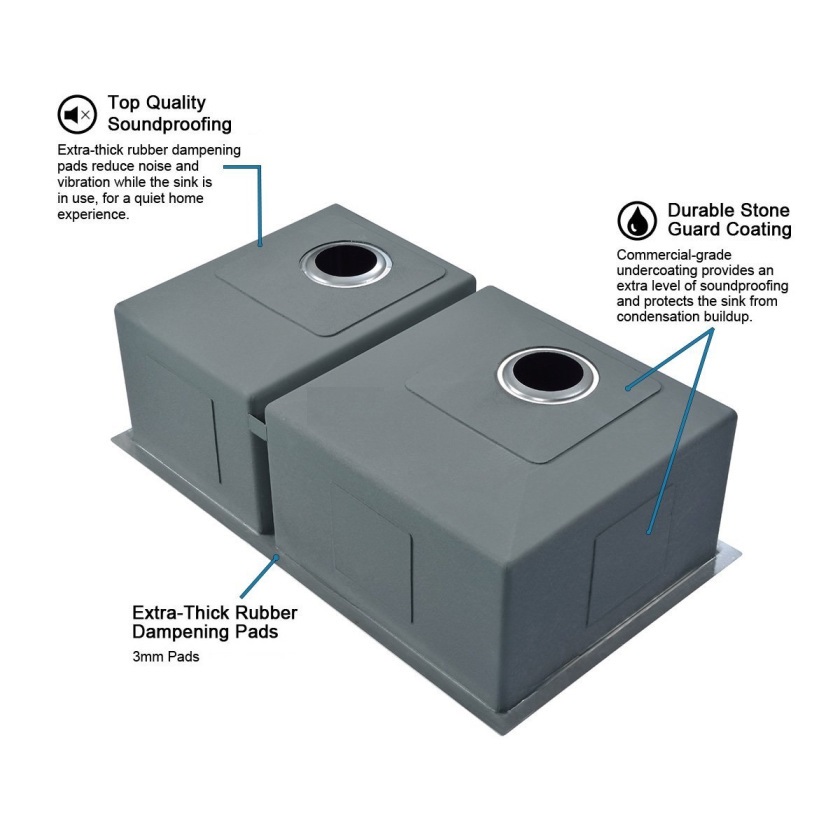 Top Quality Soundproofing

Extra-thick rubber dampening pads reduce noise and vibration while the sink is in use, for a quiet home experience.

Durable Stone Guard Coating

Commercial-grade undercoating provides an extra level of soundproofing and protects the sink from condensation buildup.

Extra-Thick Rubber Dampening Pads

3mm Pads