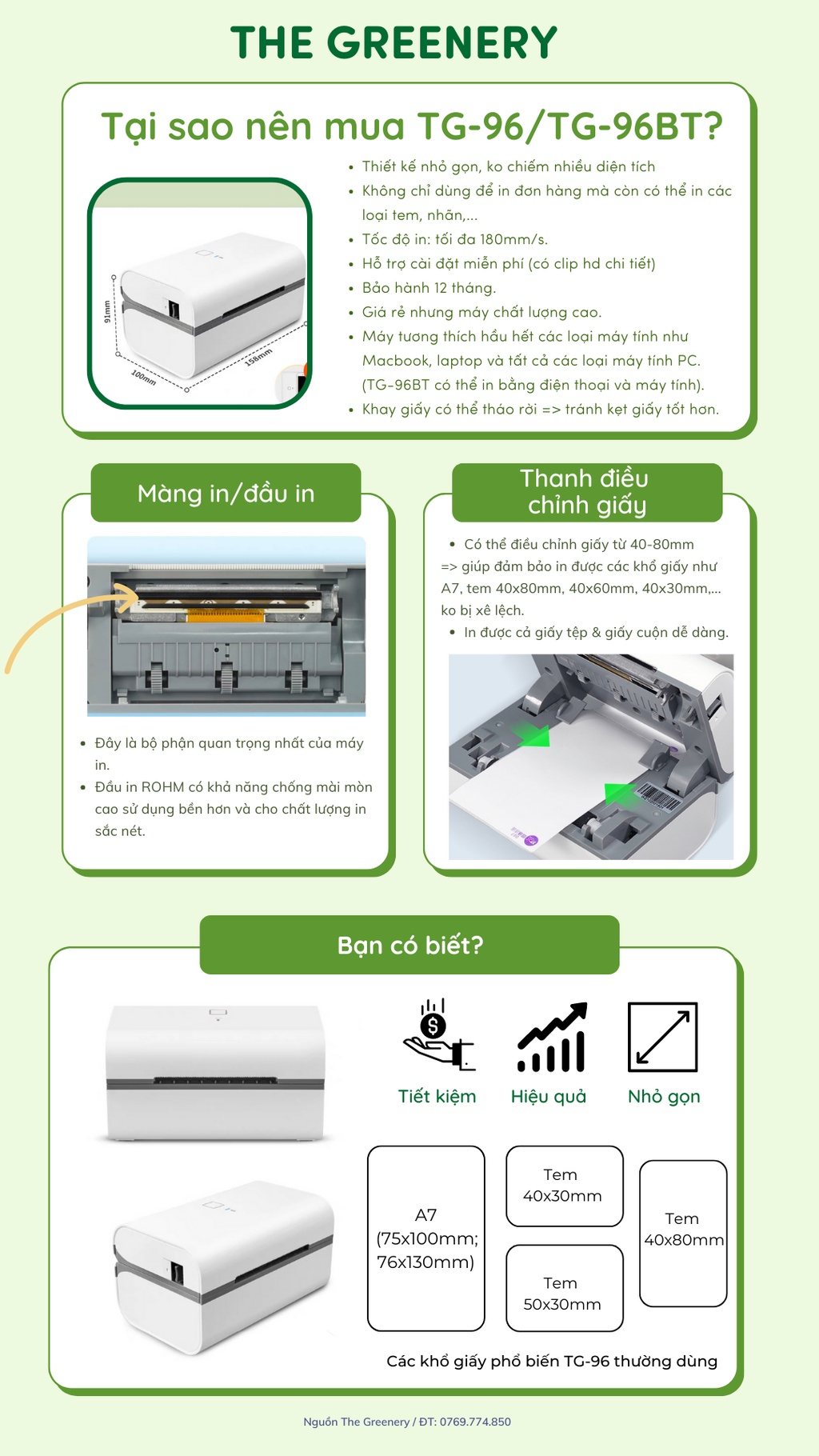 THE GREENERY

Tại sao nên mua TG-96/TG-96BT?

91mm
100mm
156mm

- Thiết kế nhỏ gọn, ko chiếm nhiều diện tích
- Không chỉ dùng để in đơn hàng mà còn có thể in các loại tem, nhãn,...
- Tốc độ in: tối đa 180mm/s.
- Hỗ trợ cài đặt miễn phí (có clip hd chi tiết)
- Bảo hành 12 tháng.
- Giá rẻ nhưng máy chất lượng cao.
- Máy tương thích hầu hết các loại máy tính như Macbook, laptop và tất cả các loại máy tính PC. (TG-96BT có thể in bằng điện thoại và máy tính).
- Khay giấy có thể tháo rời => tránh kẹt giấy tốt hơn.

Màng in/đầu in

- Đây là bộ phận quan trọng nhất của máy in.
- Đầu in ROHM có khả năng chống mài mòn cao sử dụng bền hơn và cho chất lượng in sắc nét.

Thanh điều chỉnh giấy

- Có thể điều chỉnh giấy từ 40-80mm
=> giúp đảm bảo in được các khổ giấy như A7, tem 40x80mm, 40x60mm, 40x30mm,... ko bị xê lệch.
- In được cả giấy tệp & giấy cuộn dễ dàng.

Bạn có biết?

Tiết kiệm
Hiệu quả
Nhỏ gọn

A7 (75x100mm; 76x130mm)

Tem 40x30mm

Tem 50x30mm

Tem 40x80mm

Các khổ giấy phổ biến TG-96 thường dùng

Nguồn The Greenery / ĐT: 0769.774.850