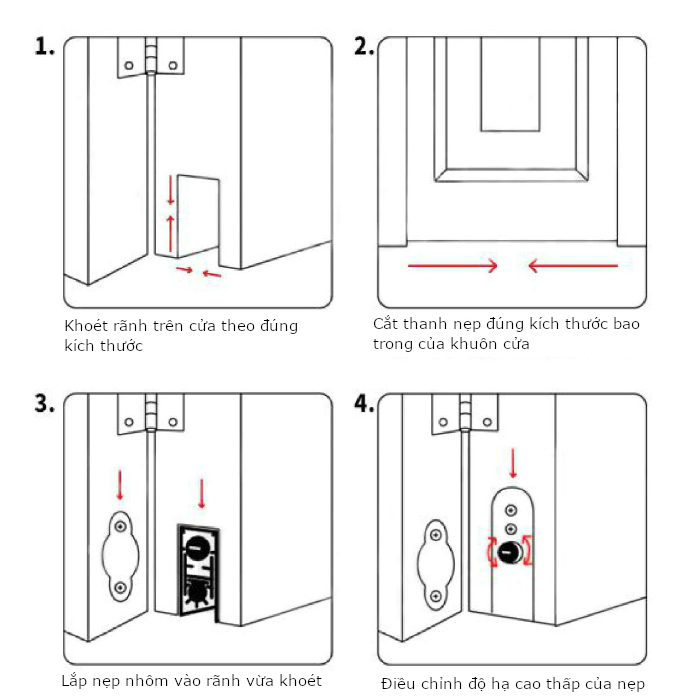 1.

Khoét rãnh trên cửa theo đúng kích thước

2.

Cắt thanh nẹp đúng kích thước bao trong của khuôn cửa

3.

Lắp nẹp nhôm vào rãnh vừa khoét

4.

Điều chỉnh độ hạ cao thấp của nẹp