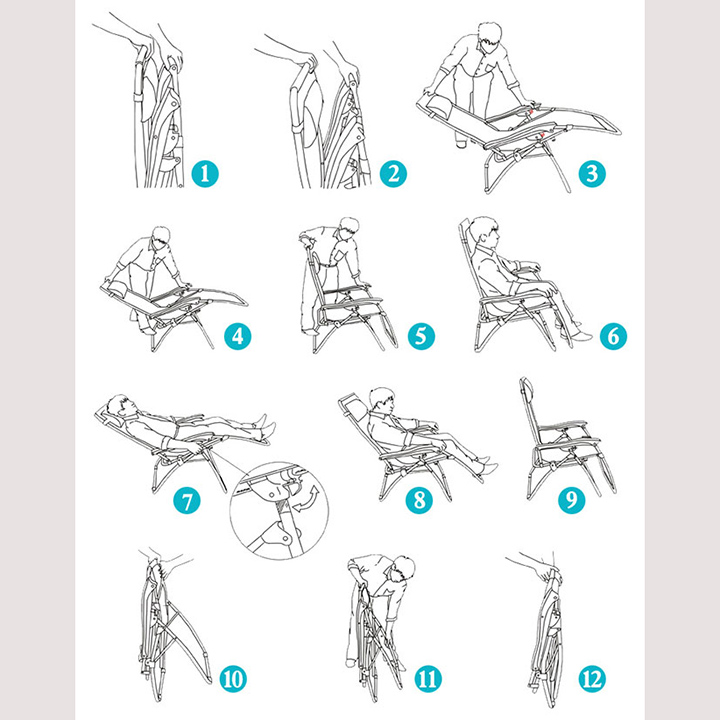 1
2
3
4
5
6
7
8
9
10
11
12