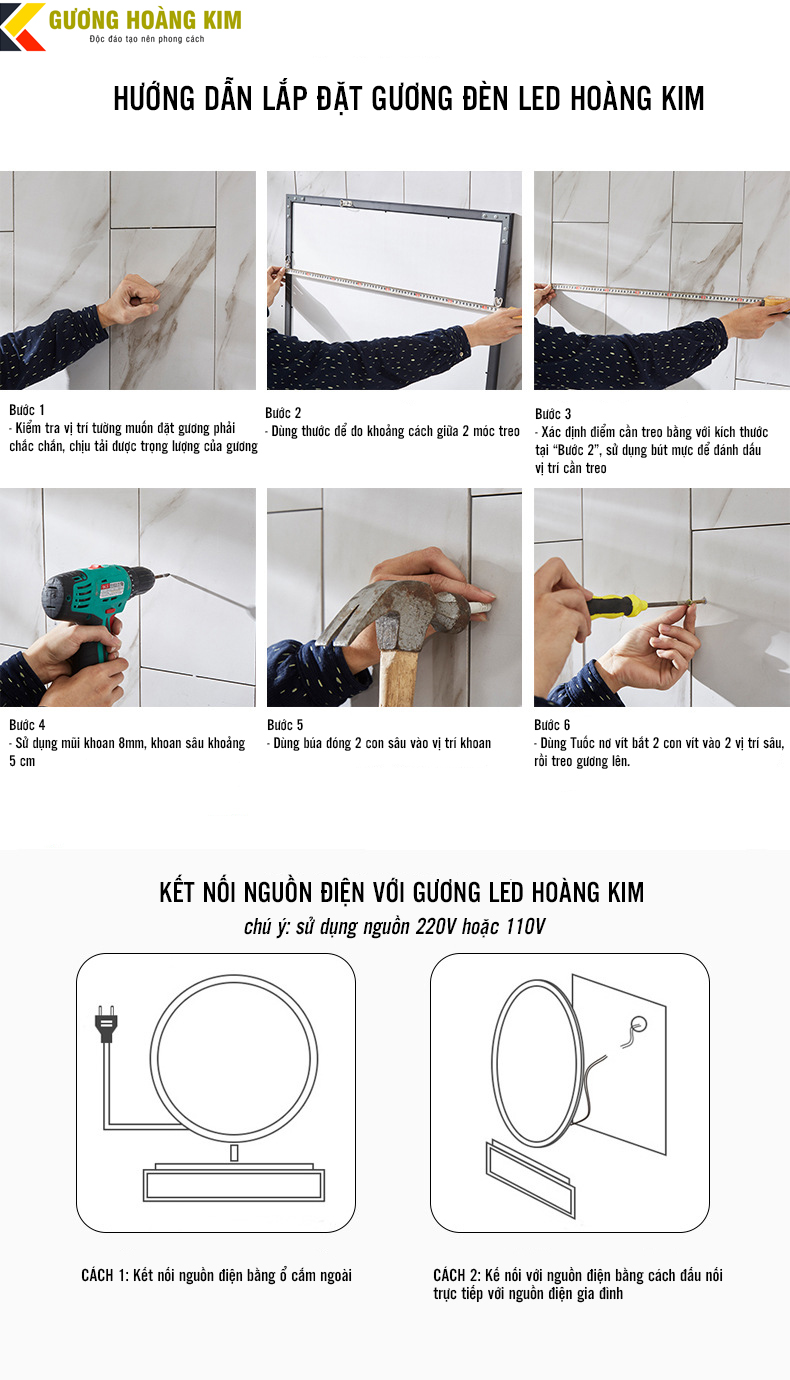 GƯƠNG HOÀNG KIM
Độc đáo tạo nên phong cách

HƯỚNG DẪN LẮP ĐẶT GƯƠNG ĐÈN LED HOÀNG KIM

Bước 1
- Kiểm tra vị trí tường muốn đặt gương phải chắc chắn, chịu tải được trọng lượng của gương

Bước 2
- Dùng thước để đo khoảng cách giữa 2 móc treo

Bước 3
- Xác định điểm cần treo bằng với kích thước tại "Bước 2", sử dụng bút mực để đánh dấu vị trí cần treo

Bước 4
- Sử dụng mũi khoan 8mm, khoan sâu khoảng 5 cm

Bước 5
- Dùng búa đóng 2 con sâu vào vị trí khoan

Bước 6
- Dùng Tuốc nơ vít bắt 2 con vít vào 2 vị trí sâu, rồi treo gương lên.

KẾT NỐI NGUỒN ĐIỆN VỚI GƯƠNG LED HOÀNG KIM
chú ý: sử dụng nguồn 220V hoặc 110V

CÁCH 1: Kết nối nguồn điện bằng ổ cắm ngoài

CÁCH 2: Kế nối với nguồn điện bằng cách đấu nối trực tiếp với nguồn điện gia đình