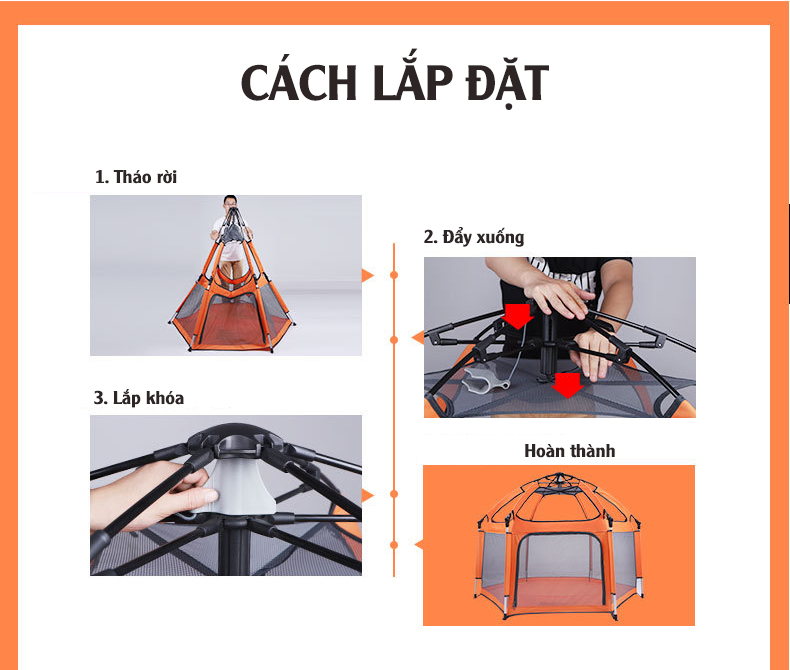 CÁCH LẮP ĐẶT

1. Tháo rời

2. Đẩy xuống

3. Lắp khóa

Hoàn thành