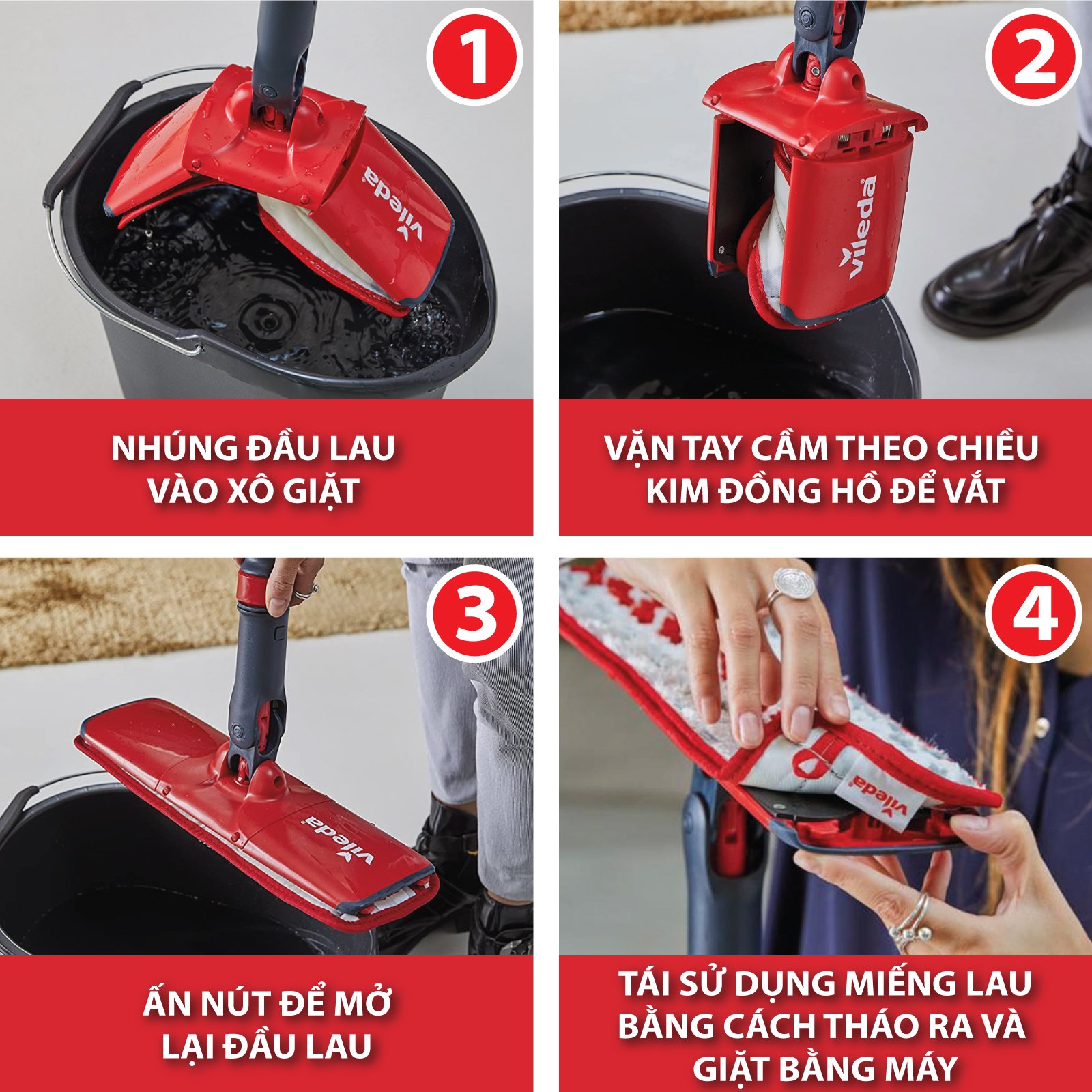 1

vileda

NHÚNG ĐẦU LAU VÀO XÔ GIẶT

2

vileda

VẶN TAY CẦM THEO CHIỀU KIM ĐỒNG HỒ ĐỂ VẮT

3

vileda

ẤN NÚT ĐỂ MỞ LẠI ĐẦU LAU

4

vileda

TÁI SỬ DỤNG MIẾNG LAU BẰNG CÁCH THÁO RA VÀ GIẶT BẰNG MÁY