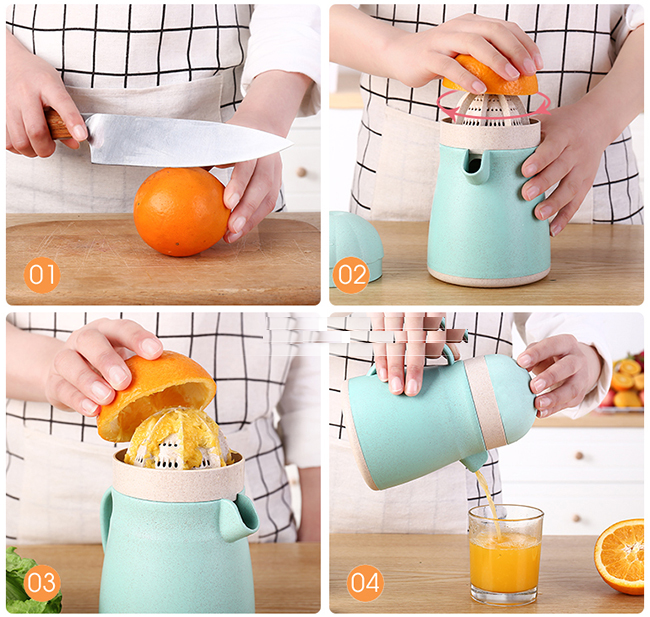 01

02

03

04