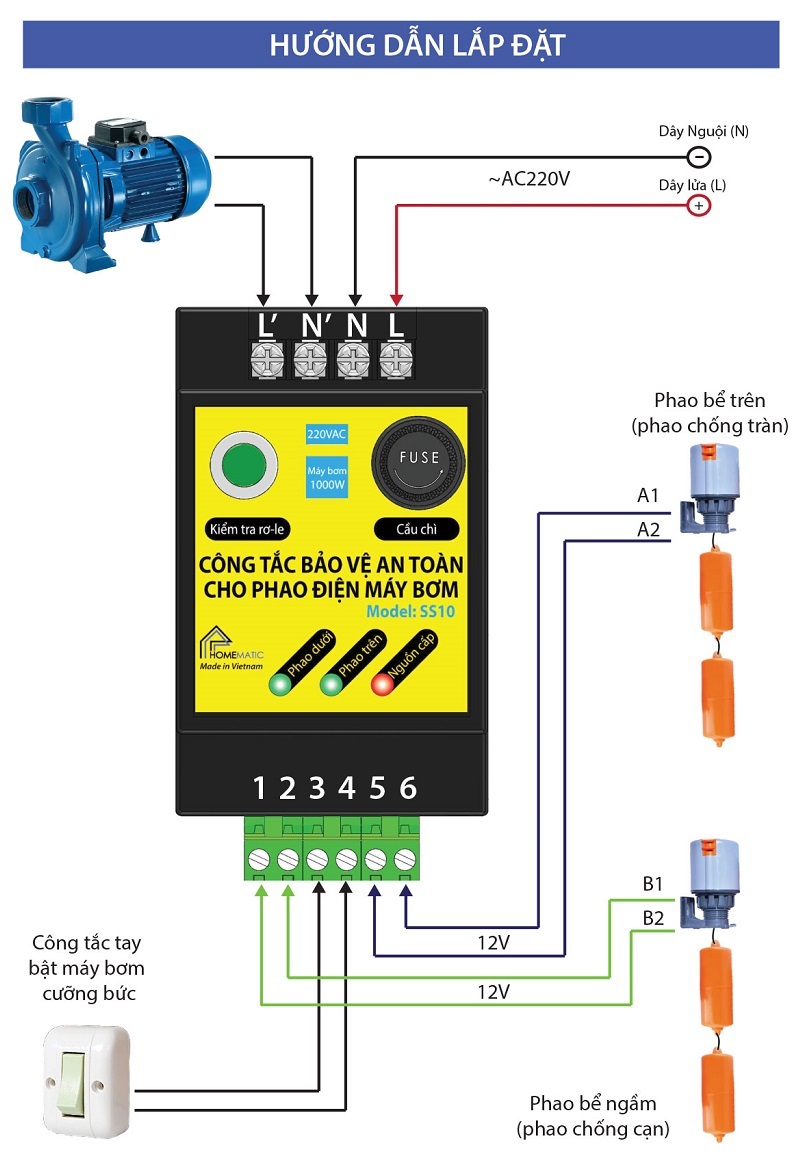 HƯỚNG DẪN LẮP ĐẶT

Dây Nguội (N)
~AC220V
Dây lửa (L)

L' N' N L

220VAC
Máy bơm 1000W
FUSE
Kiểm tra rơ-le
Cầu chì

CÔNG TẮC BẢO VỆ AN TOÀN CHO PHAO ĐIỆN MÁY BƠM
Model: SS10

HOMEMATIC
Made in Vietnam
Phao dưới
Phao trên
Nguồn cấp

1 2 3 4 5 6

Phao bể trên
(phao chống tràn)
A1
A2

B1
B2
12V
12V

Công tắc tay bật máy bơm cưỡng bức

Phao bể ngầm
(phao chống cạn)