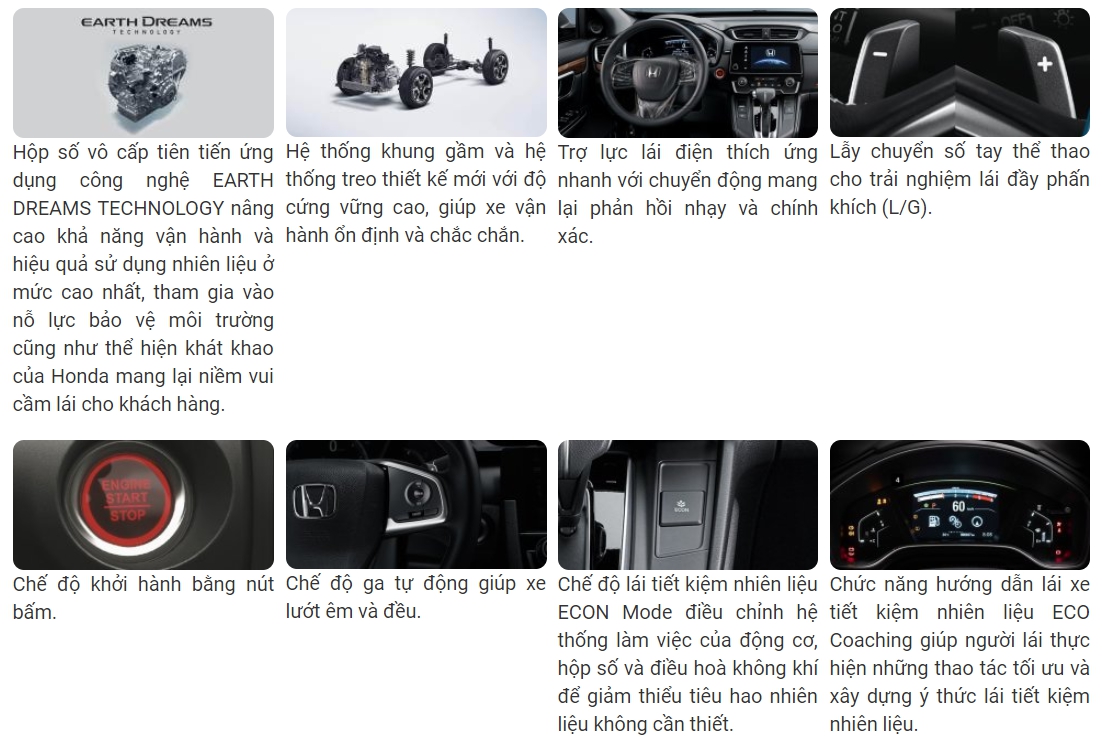 EARTH DREAMS
TECHNOLOGY

Hộp số vô cấp tiên tiến ứng dụng công nghệ EARTH DREAMS TECHNOLOGY nâng cao khả năng vận hành và hiệu quả sử dụng nhiên liệu ở mức cao nhất, tham gia vào nỗ lực bảo vệ môi trường cũng như thể hiện khát khao của Honda mang lại niềm vui cầm lái cho khách hàng.

Hệ thống khung gầm và hệ thống treo thiết kế mới với độ cứng vững cao, giúp xe vận hành ổn định và chắc chắn.

Trợ lực lái điện thích ứng nhanh với chuyển động mang lại phản hồi nhạy và chính xác.

Lẫy chuyển số tay thể thao cho trải nghiệm lái đầy phấn khích (L/G).

ENGINE
START
STOP

Chế độ khởi hành bằng nút bấm.

Chế độ ga tự động giúp xe lướt êm và đều.

ECON

Chế độ lái tiết kiệm nhiên liệu ECON Mode điều chỉnh hệ thống làm việc của động cơ, hộp số và điều hoà không khí để giảm thiểu tiêu hao nhiên liệu không cần thiết.

60

Chức năng hướng dẫn lái xe tiết kiệm nhiên liệu ECO Coaching giúp người lái thực hiện những thao tác tối ưu và xây dựng ý thức lái tiết kiệm nhiên liệu.