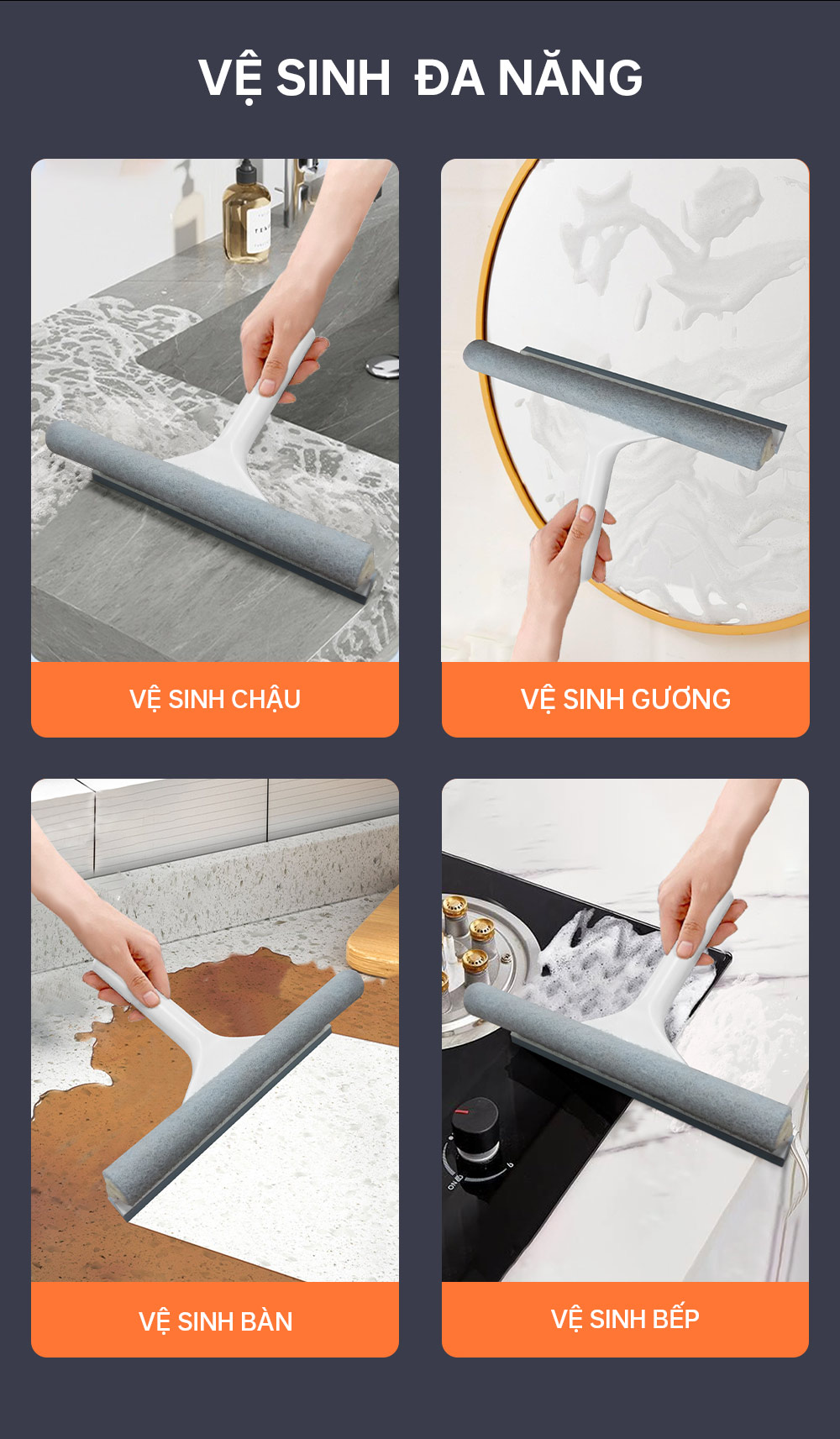 VỆ SINH  ĐA NĂNG

VỆ SINH CHẬU

VỆ SINH GƯƠNG

VỆ SINH BÀN

VỆ SINH BẾP