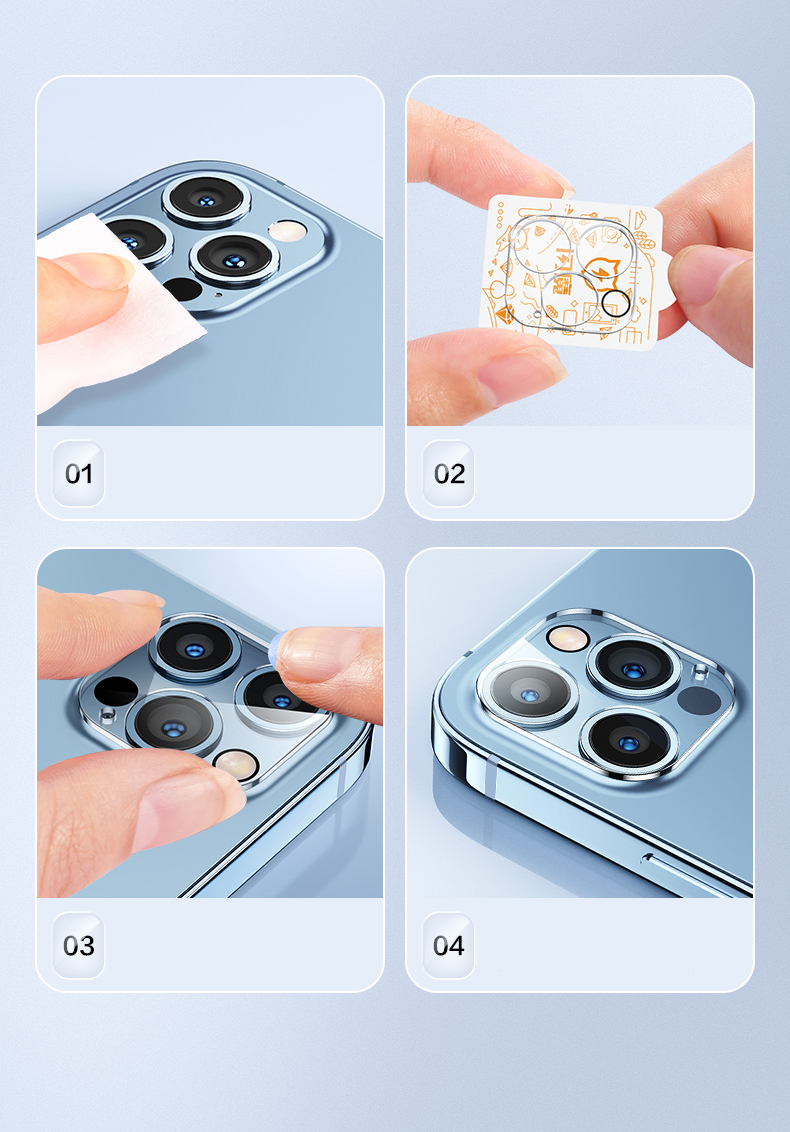 01

02

03

04