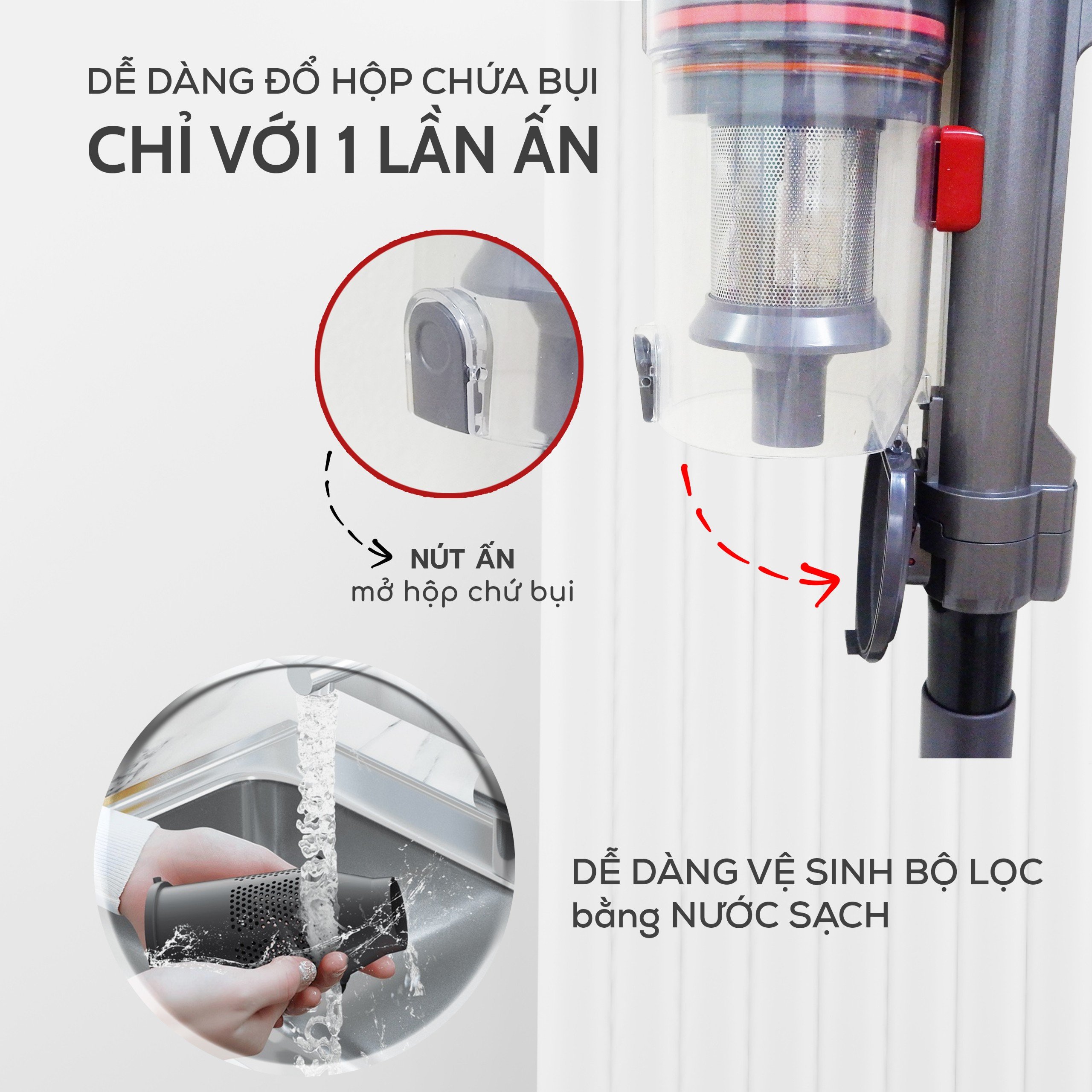 DỄ DÀNG ĐỔ HỘP CHỨA BỤI
CHỈ VỚI 1 LẦN ẤN

NÚT ẤN
mở hộp chứ bụi

DỄ DÀNG VỆ SINH BỘ LỌC
bằng NƯỚC SẠCH