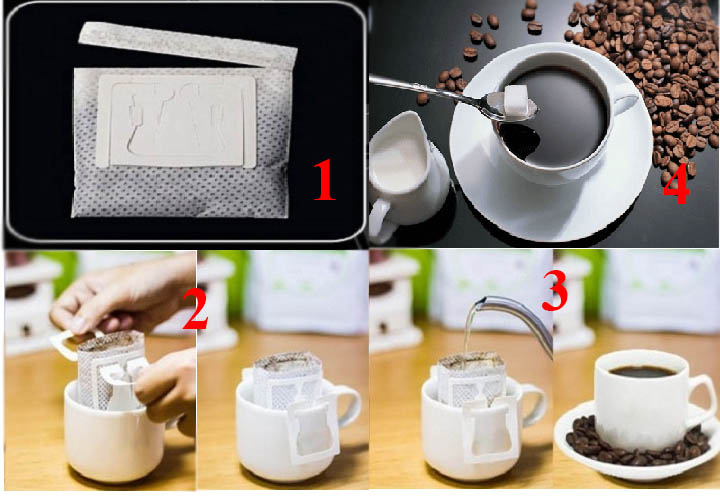 1

4

2

3