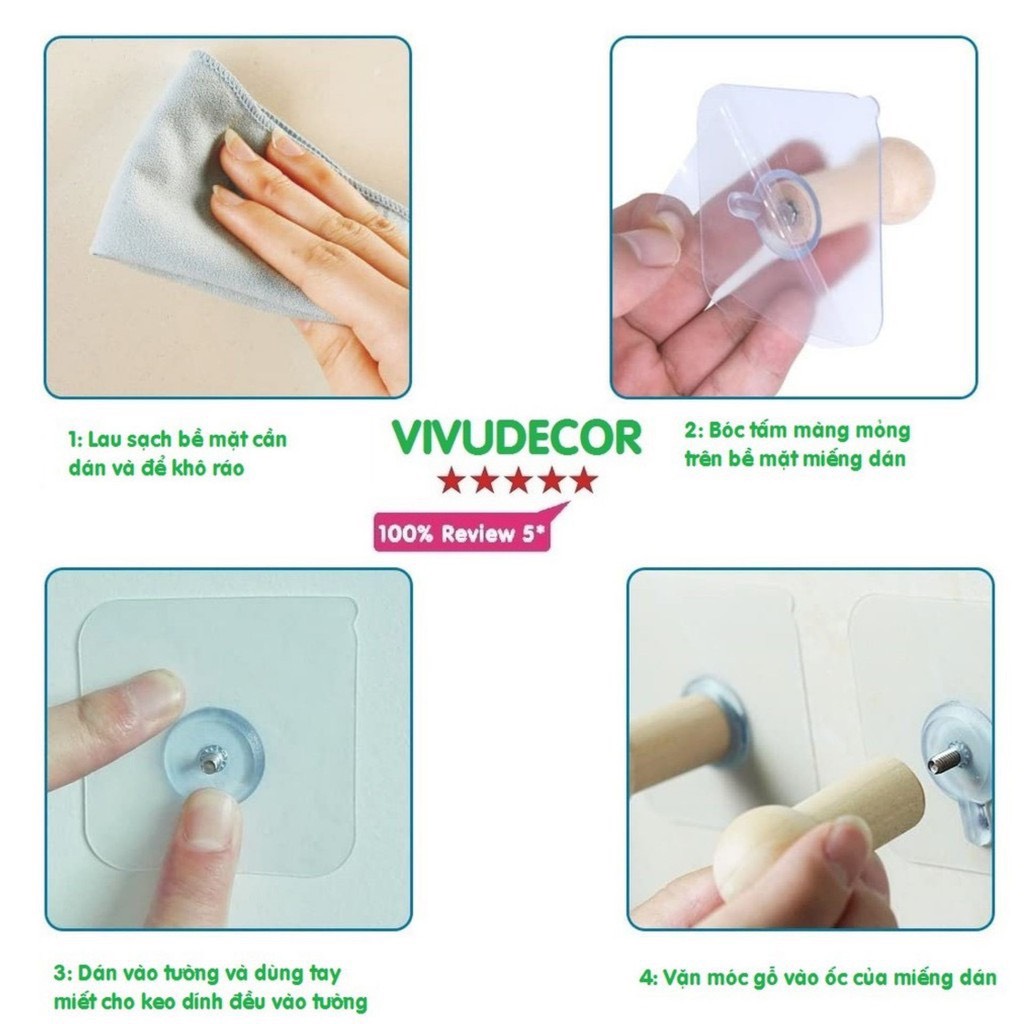 1: Lau sạch bề mặt cần dán và để khô ráo

VIVUDECOR
★★★★★
100% Review 5*

2: Bóc tấm màng mỏng trên bề mặt miếng dán

3: Dán vào tường và dùng tay miết cho keo dính đều vào tường

4: Vặn móc gỗ vào ốc của miếng dán