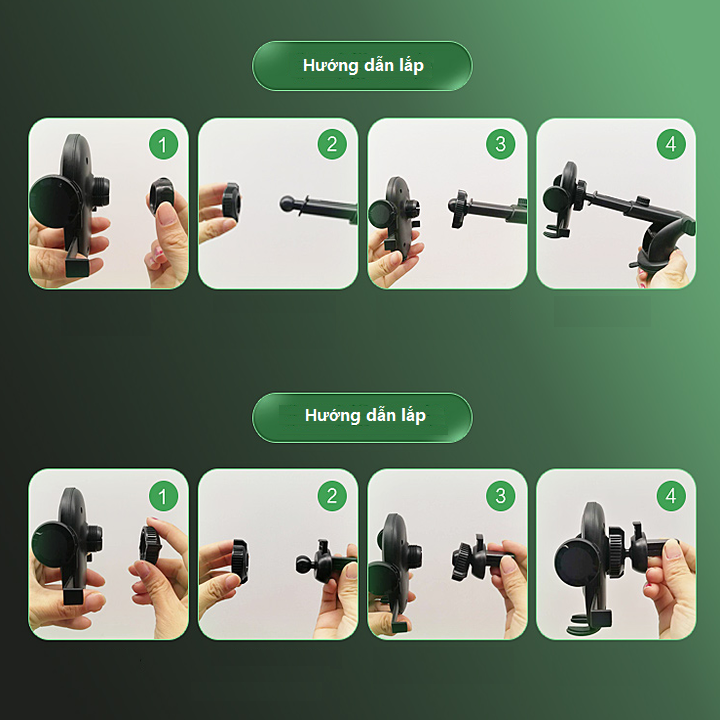 Hướng dẫn lắp

1

2

3

4

Hướng dẫn lắp

1

2

3

4