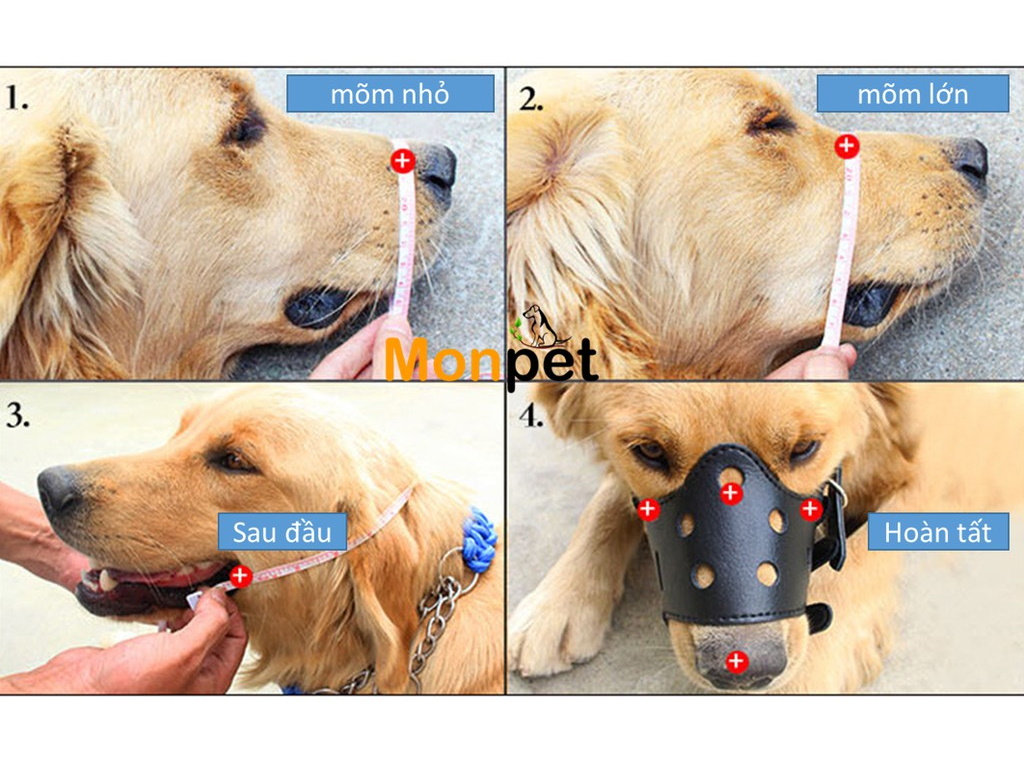 1.

mõm nhỏ

2.

mõm lớn

Monpet

3.

Sau đầu

4.

Hoàn tất